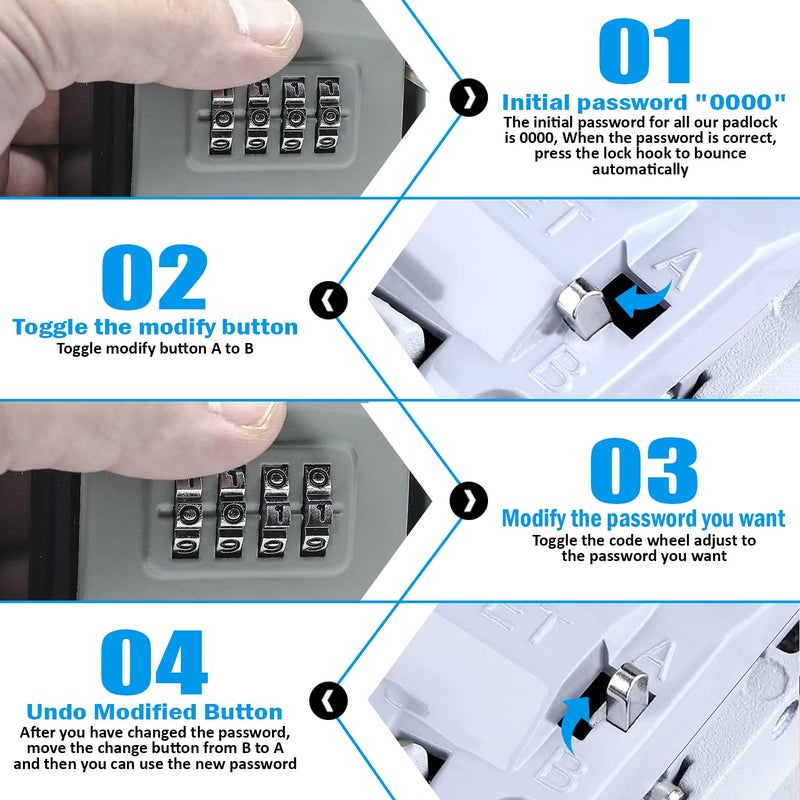 01
Initial password "0000"
The initial password for all our padlock is 0000, When the password is correct, press the lock hook to bounce automatically

02
Toggle the modify button
Toggle modify button A to B

A
B

03
Modify the password you want
Toggle the code wheel adjust to the password you want

04
Undo Modified Button
After you have changed the password, move the change button from B to A and then you can use the new password

A
B