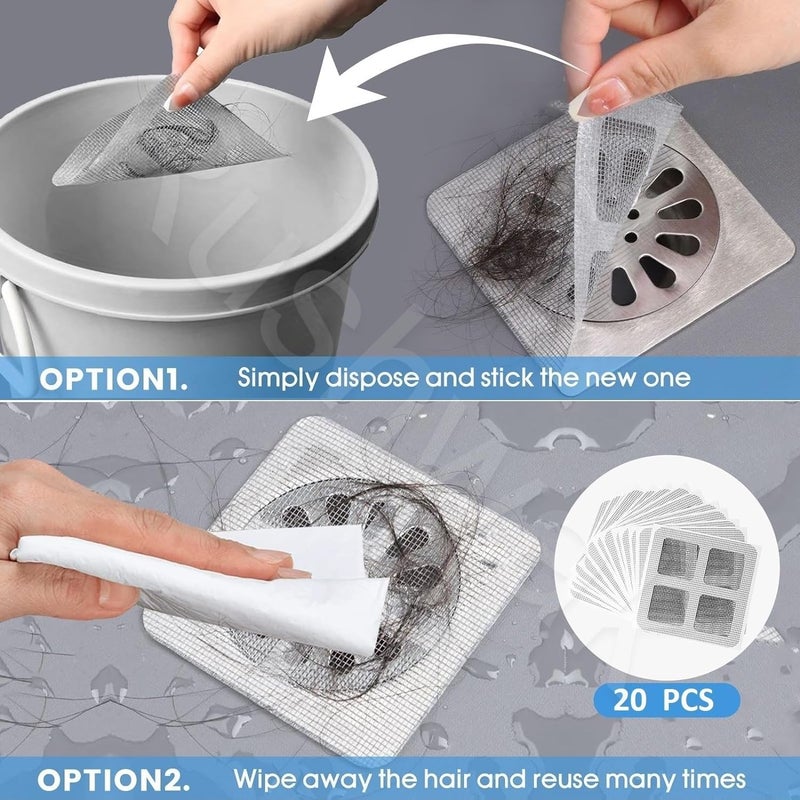 OPTION1. Simply dispose and stick the new one

20 PCS

OPTION2. Wipe away the hair and reuse many times