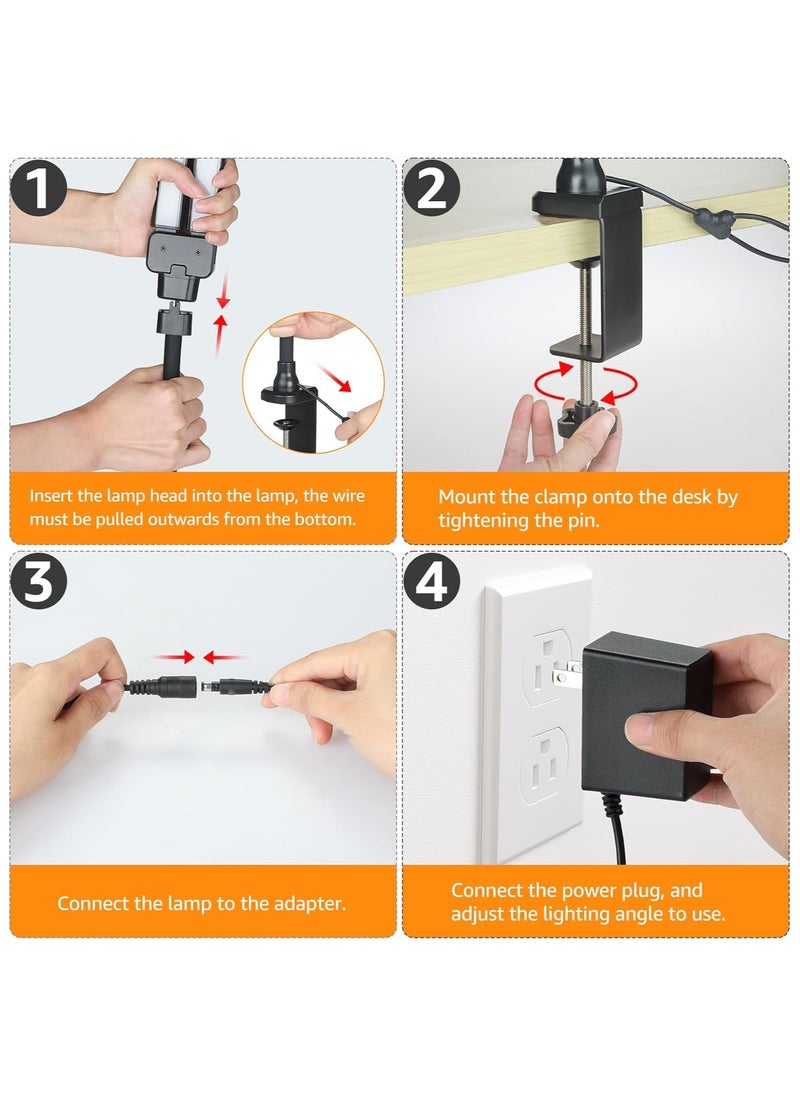 1

Insert the lamp head into the lamp, the wire must be pulled outwards from the bottom.

2

Mount the clamp onto the desk by tightening the pin.

3

Connect the lamp to the adapter.

4

Connect the power plug, and adjust the lighting angle to use.