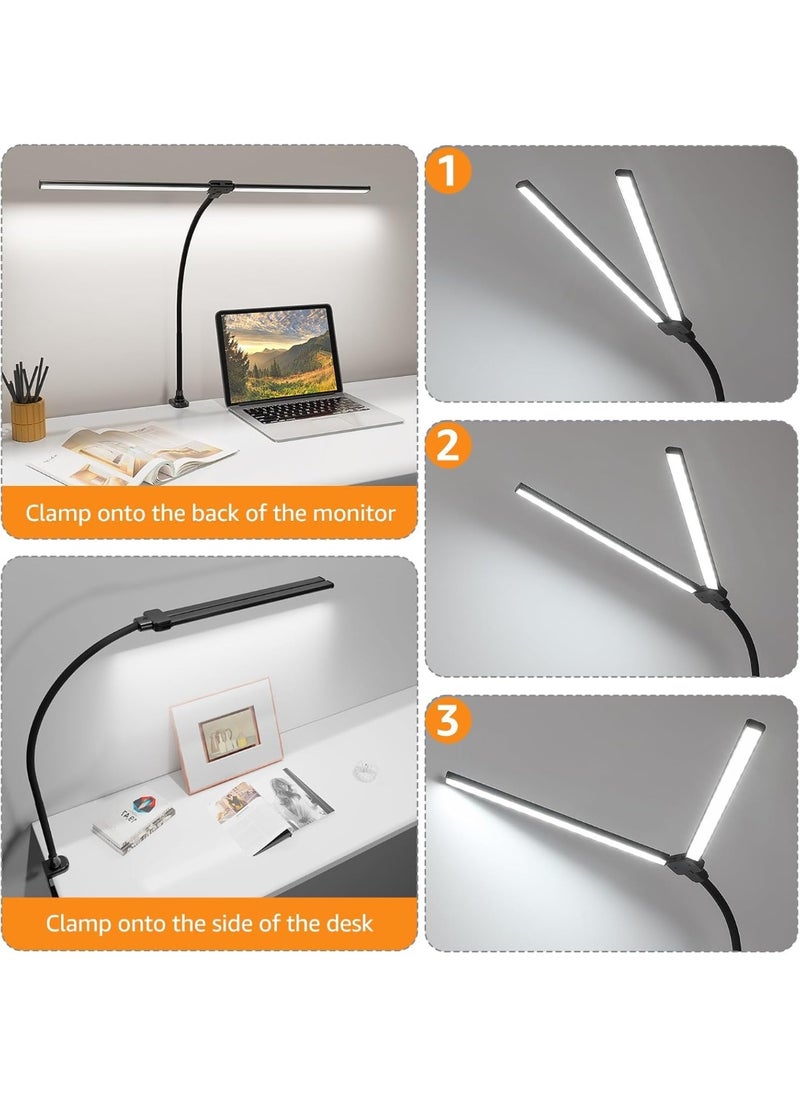 Clamp onto the back of the monitor

Clamp onto the side of the desk

1

2

3