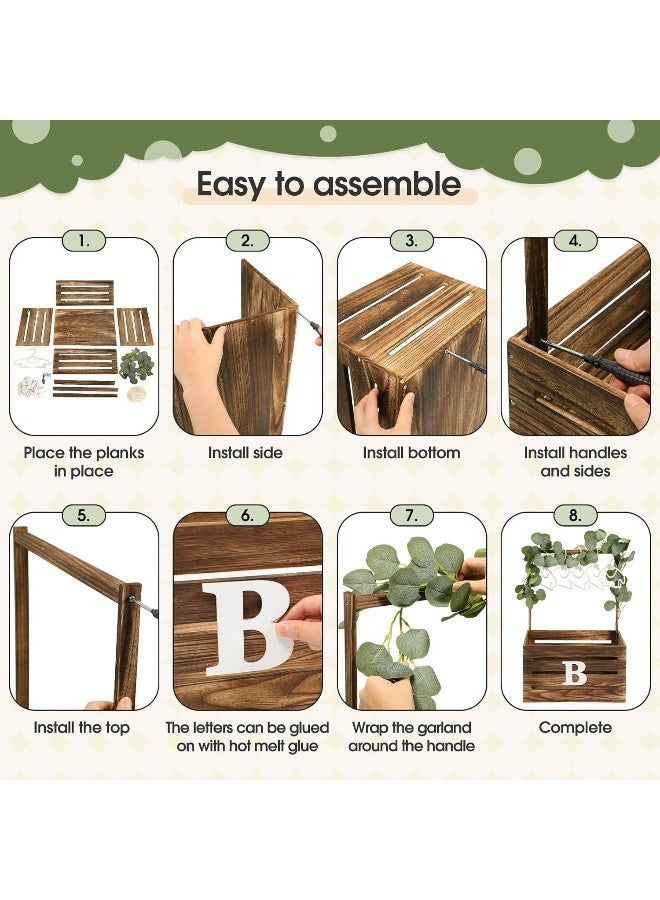 Easy to assemble

1.
Place the planks in place

2.
Install side

3.
Install bottom

4.
Install handles and sides

5.
Install the top

6.
B
The letters can be glued on with hot melt glue

7.
Wrap the garland around the handle

8.
B
Complete