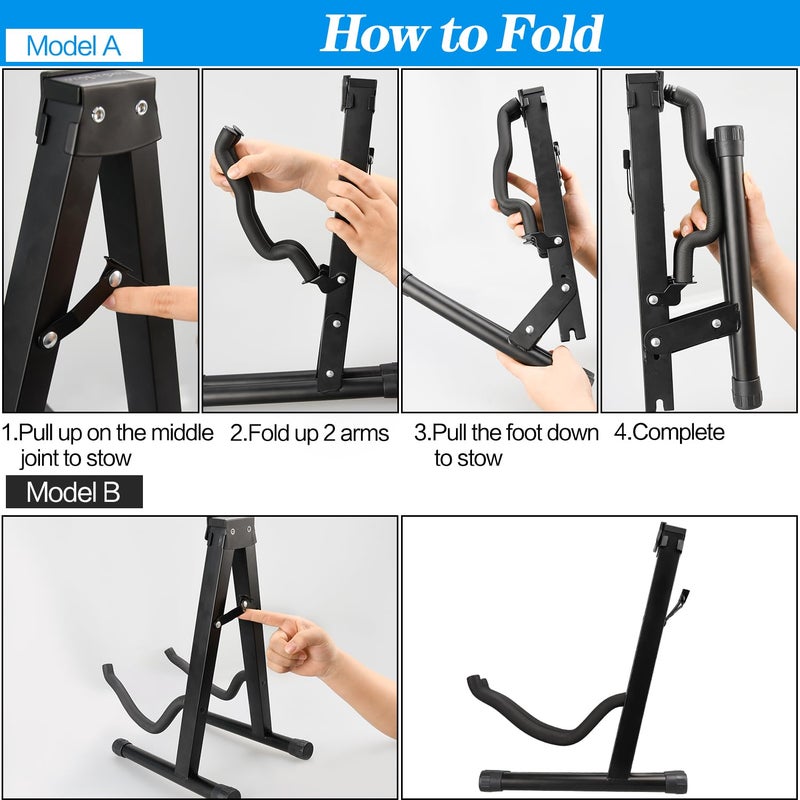 Model A

How to Fold

1.Pull up on the middle joint to stow

2.Fold up 2 arms

3.Pull the foot down to stow

4.Complete

Model B