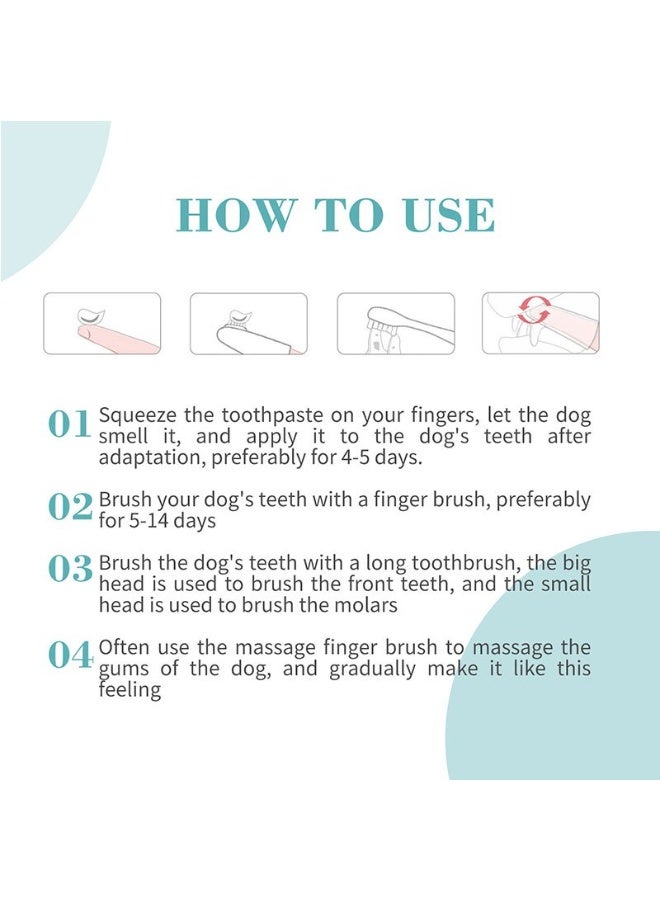 HOW TO USE

01 Squeeze the toothpaste on your fingers, let the dog smell it, and apply it to the dog's teeth after adaptation, preferably for 4-5 days.

02 Brush your dog's teeth with a finger brush, preferably for 5-14 days

03 Brush the dog's teeth with a long toothbrush, the big head is used to brush the front teeth, and the small head is used to brush the molars

04 Often use the massage finger brush to massage the gums of the dog, and gradually make it like this feeling