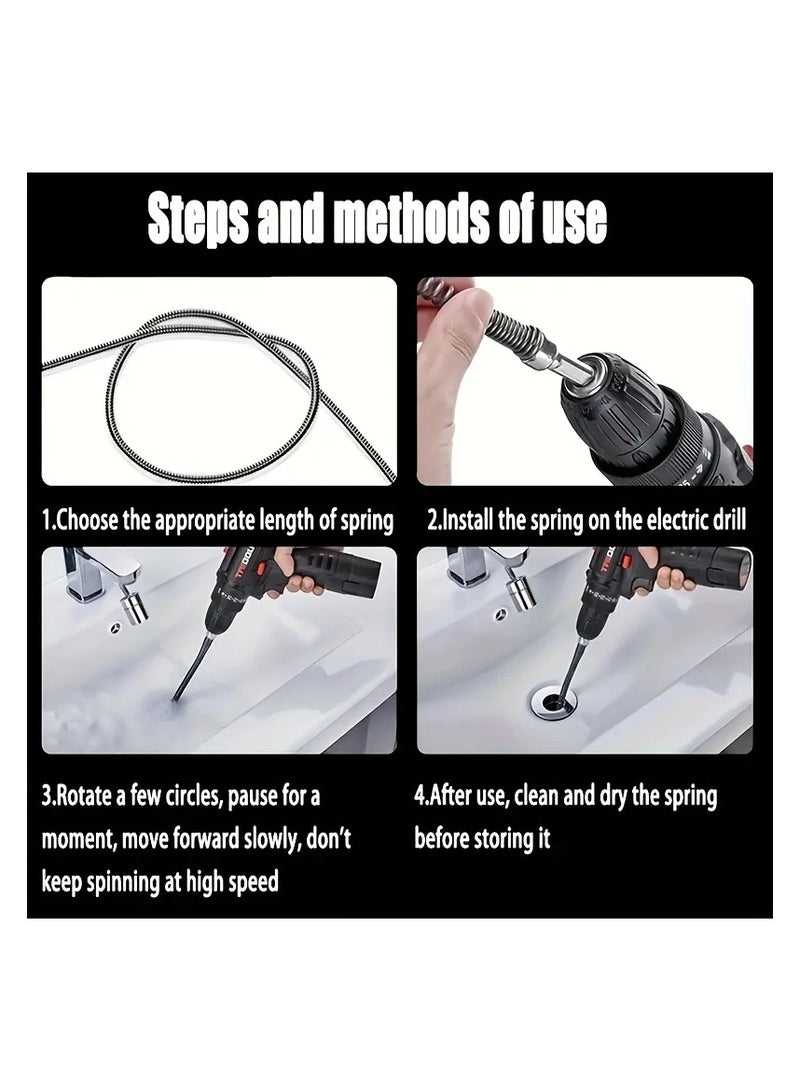 Steps and methods of use

1.Choose the appropriate length of spring

2.Install the spring on the electric drill

3.Rotate a few circles, pause for a moment, move forward slowly, don't keep spinning at high speed

4.After use, clean and dry the spring before storing it