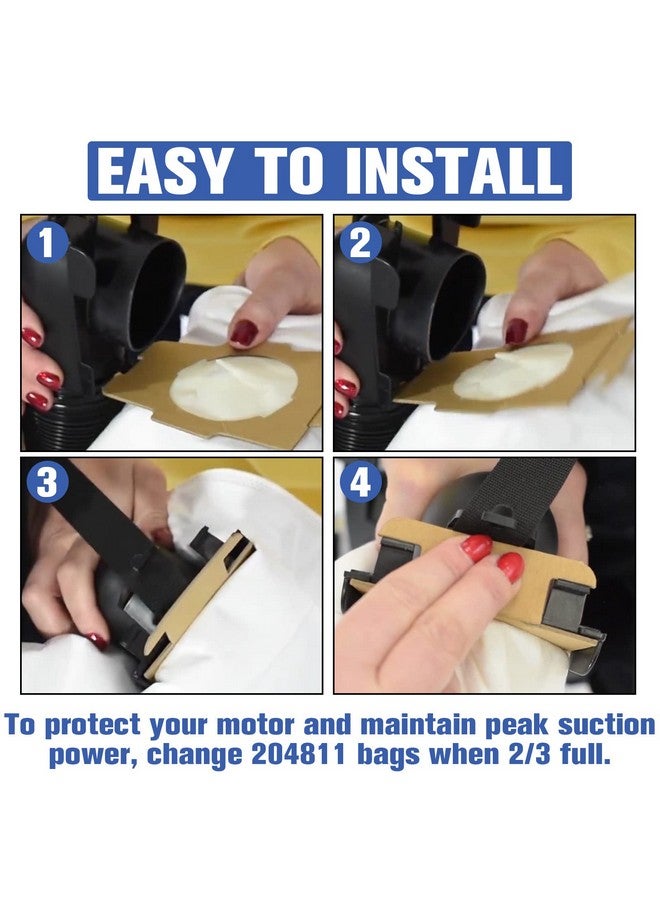 EASY TO INSTALL

1

2

3

4

To protect your motor and maintain peak suction power, change 204811 bags when 2/3 full.