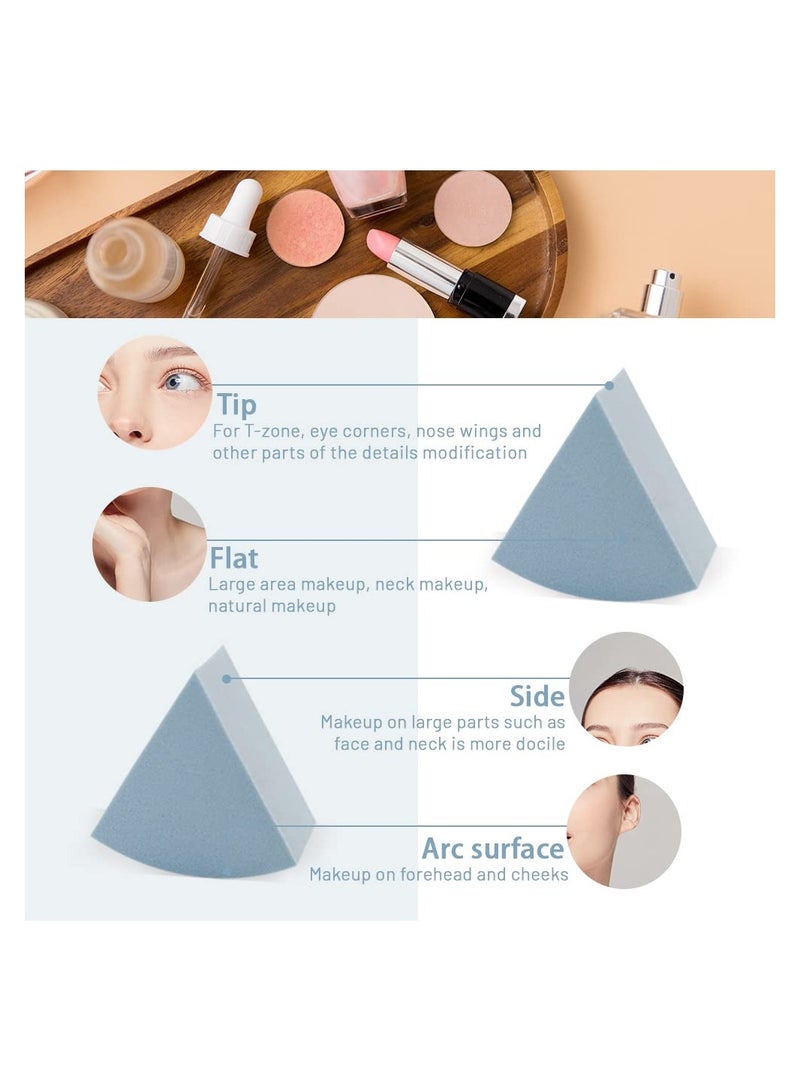 Tip
For T-zone, eye corners, nose wings and other parts of the details modification

Flat
Large area makeup, neck makeup, natural makeup

Side
Makeup on large parts such as face and neck is more docile

Arc surface
Makeup on forehead and cheeks