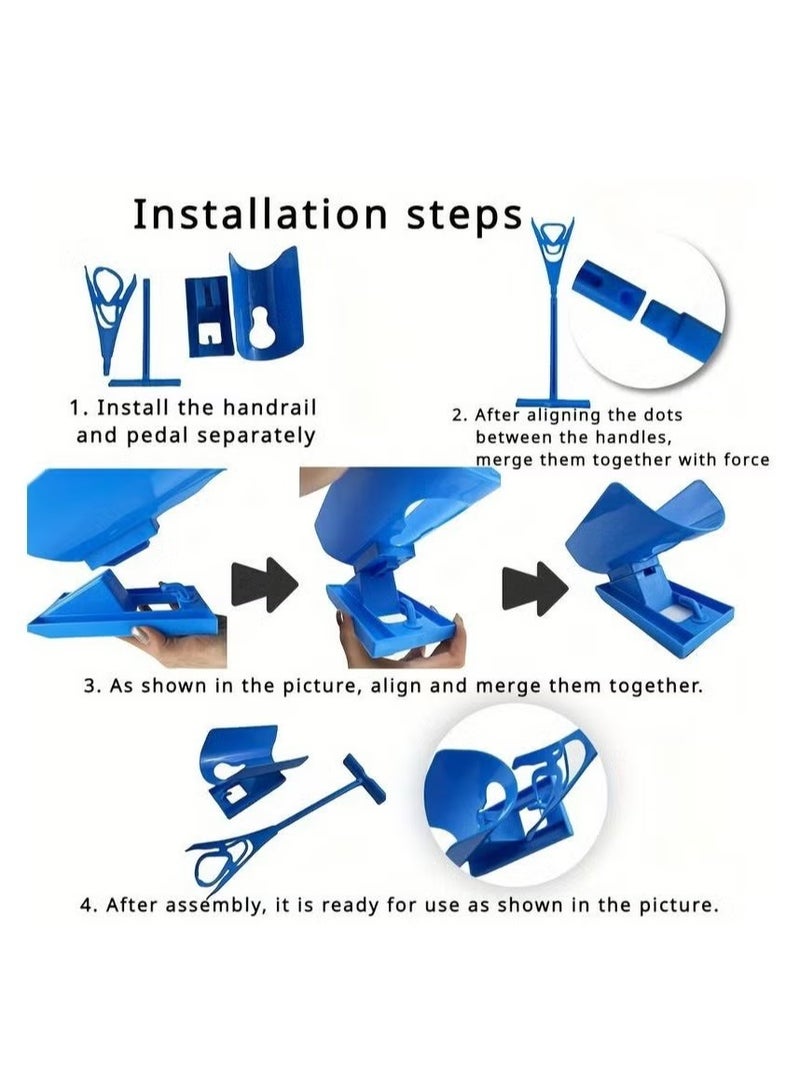 Installation steps

1. Install the handrail and pedal separately

2. After aligning the dots between the handles, merge them together with force

3. As shown in the picture, align and merge them together.

4. After assembly, it is ready for use as shown in the picture.