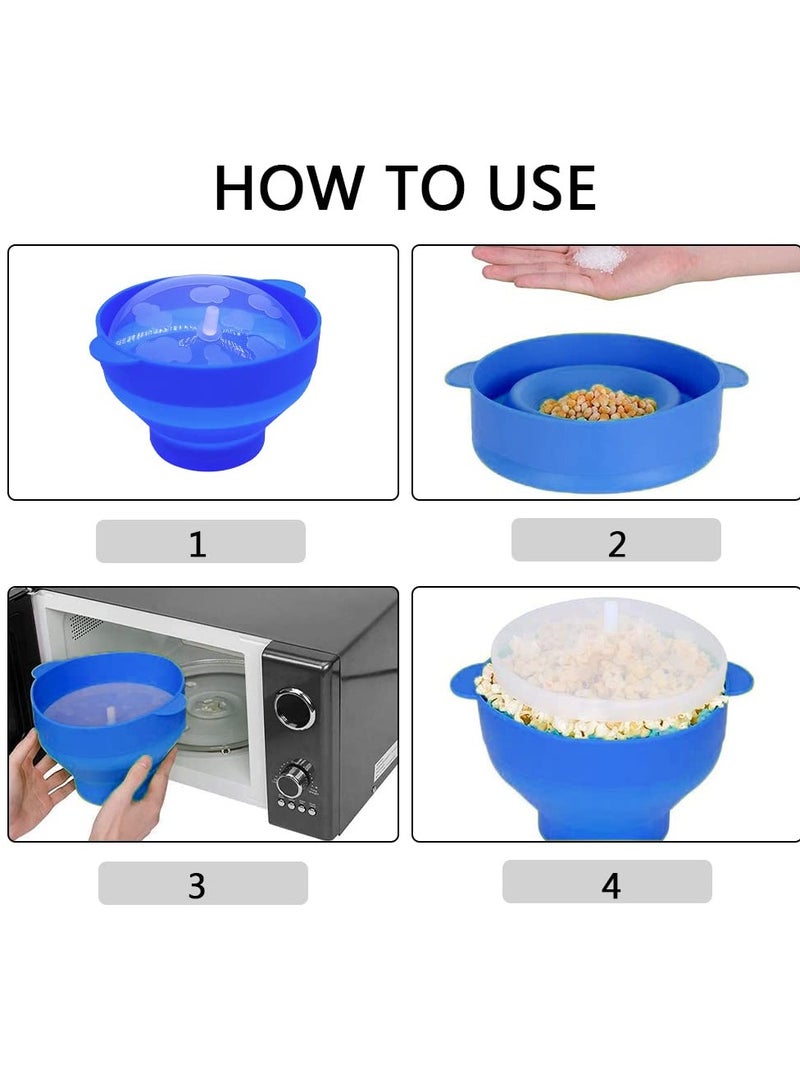 HOW TO USE

1

2

3

4