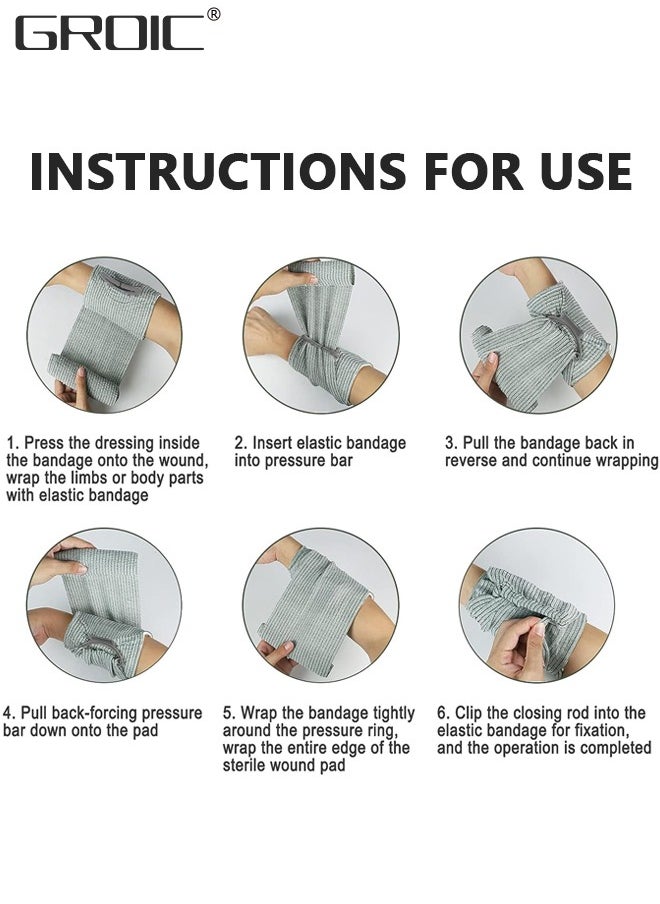 GROIC®

INSTRUCTIONS FOR USE

1. Press the dressing inside the bandage onto the wound, wrap the limbs or body parts with elastic bandage

2. Insert elastic bandage into pressure bar

3. Pull the bandage back in reverse and continue wrapping

4. Pull back-forcing pressure bar down onto the pad

5. Wrap the bandage tightly around the pressure ring, wrap the entire edge of the sterile wound pad

6. Clip the closing rod into the elastic bandage for fixation, and the operation is completed