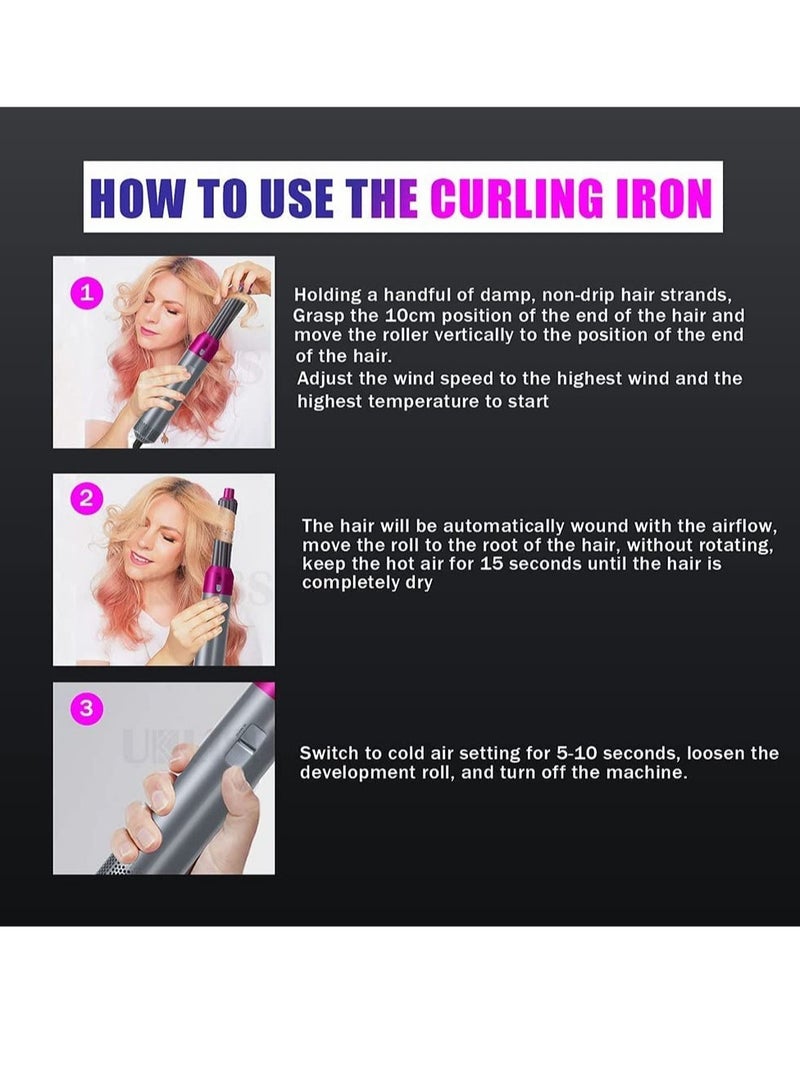 HOW TO USE THE CURLING IRON

1

Holding a handful of damp, non-drip hair strands, Grasp the 10cm position of the end of the hair and move the roller vertically to the position of the end of the hair.
Adjust the wind speed to the highest wind and the highest temperature to start

2

The hair will be automatically wound with the airflow, move the roll to the root of the hair, without rotating, keep the hot air for 15 seconds until the hair is completely dry

3

Switch to cold air setting for 5-10 seconds, loosen the development roll, and turn off the machine.