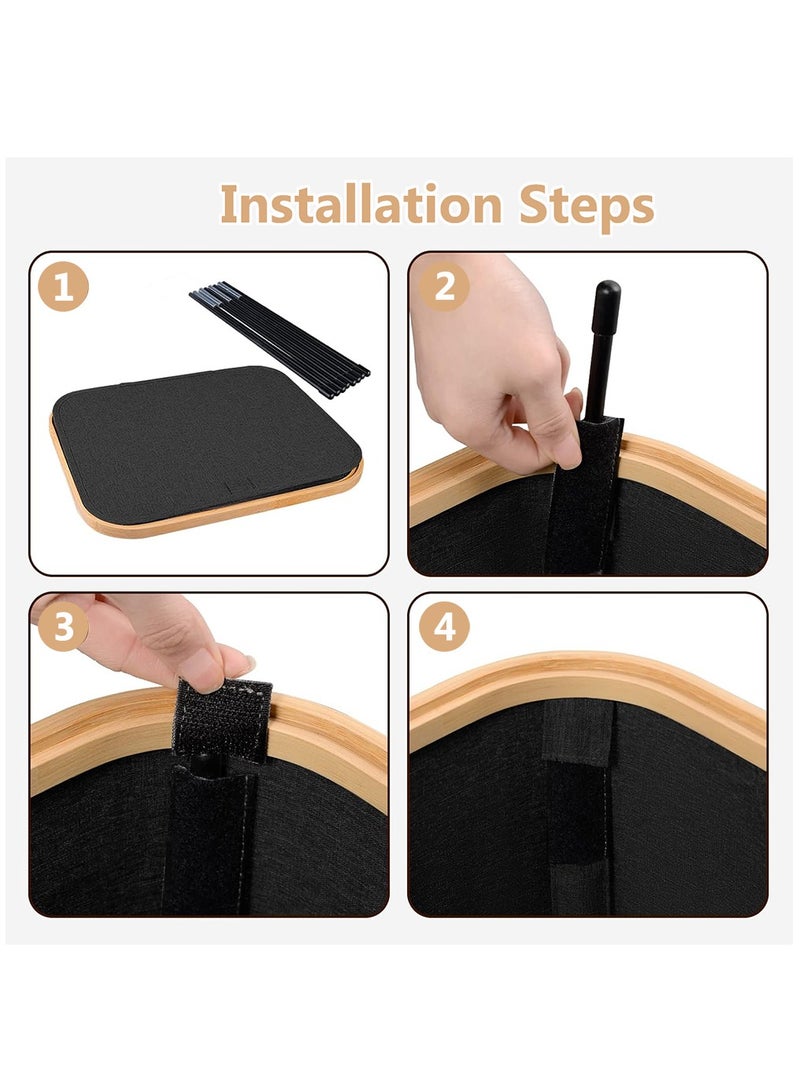 Installation Steps

1

2

3

4