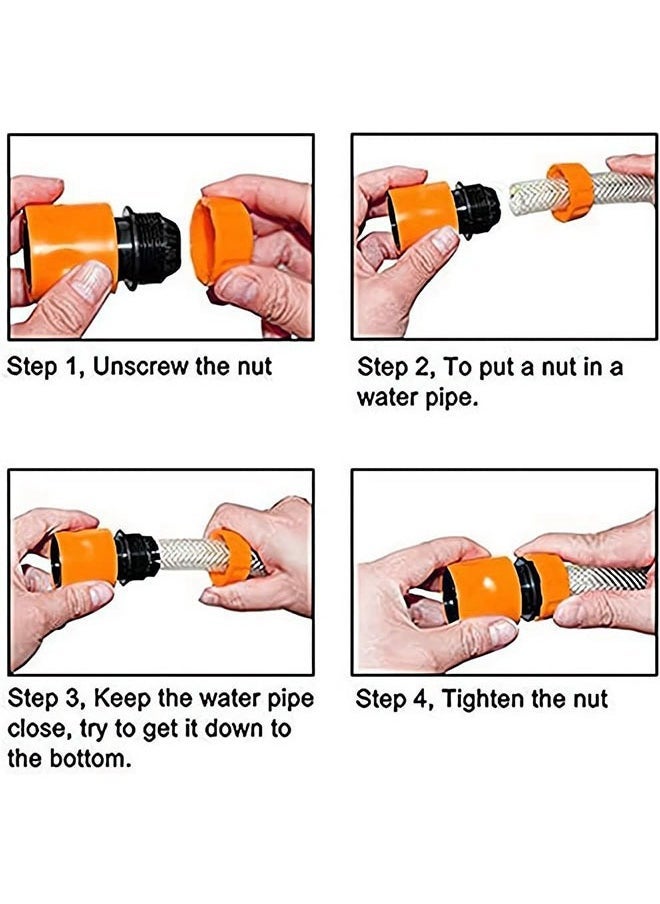 Step 1, Unscrew the nut

Step 2, To put a nut in a water pipe.

Step 3, Keep the water pipe close, try to get it down to the bottom.

Step 4, Tighten the nut