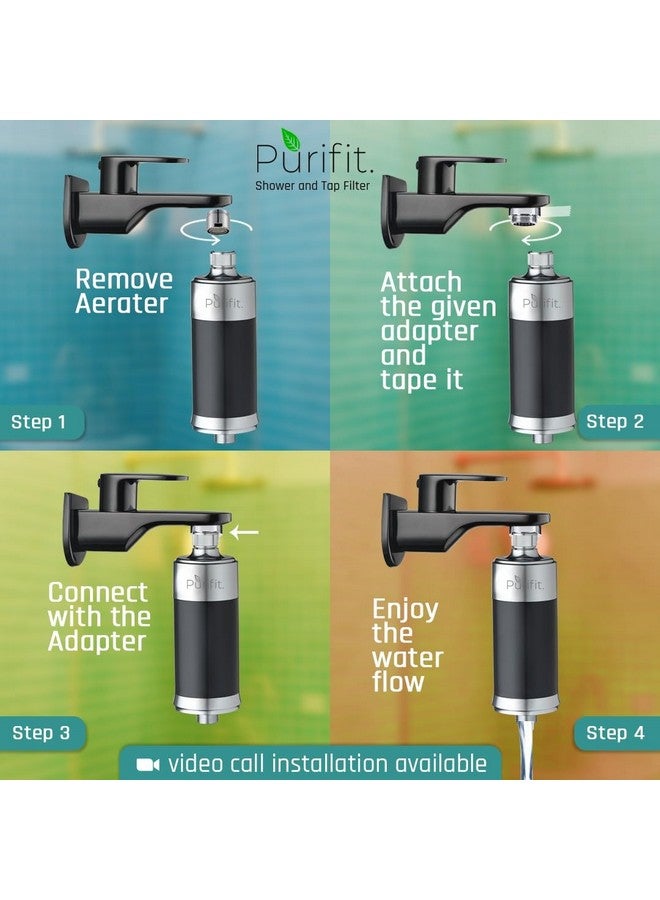 Purifit.
Shower and Tap Filter

Remove Aerater

Purifit.

Step 1

Attach the given adapter and tape it

Purifit.

Step 2

Connect with the Adapter

Purifit.

Step 3

Enjoy the water flow

Purifit.

Step 4

video call installation available