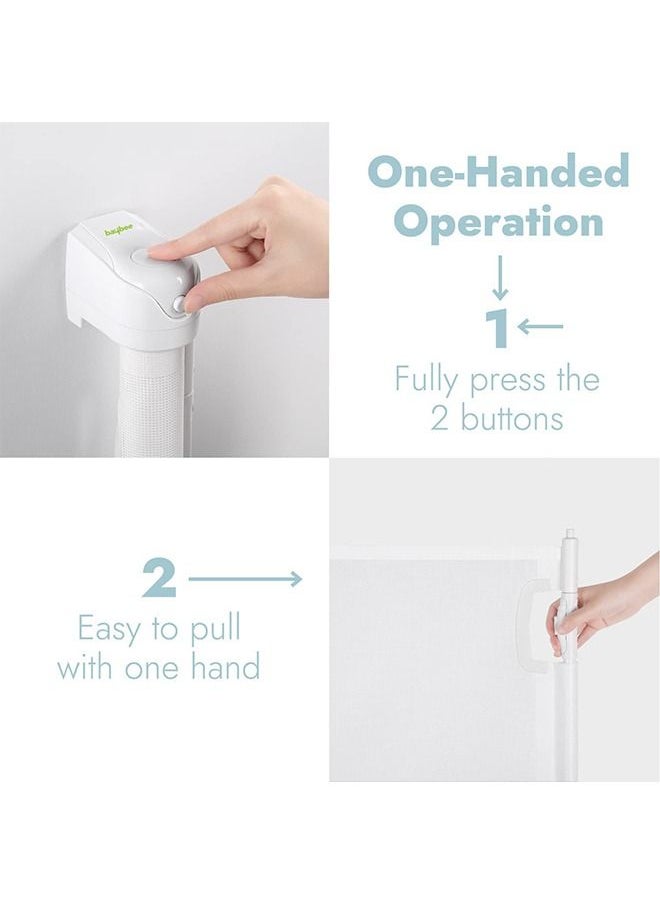 baybee

One-Handed Operation

1

Fully press the 2 buttons

2

Easy to pull with one hand