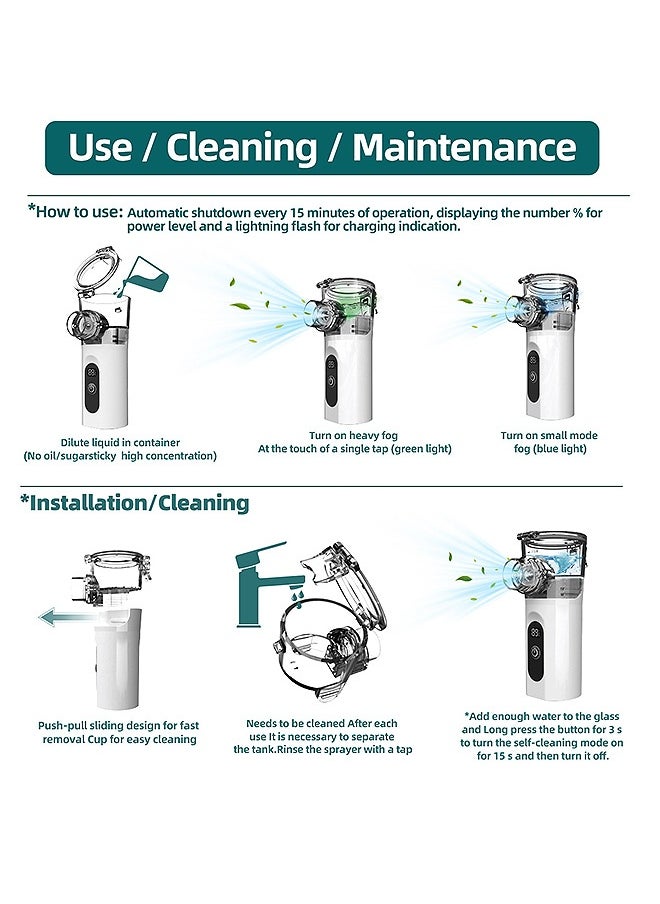 Use / Cleaning / Maintenance

*How to use: Automatic shutdown every 15 minutes of operation, displaying the number % for power level and a lightning flash for charging indication.

Dilute liquid in container (No oil/sugarsticky high concentration)

Turn on heavy fog At the touch of a single tap (green light)

Turn on small mode fog (blue light)

*Installation/Cleaning

Push-pull sliding design for fast removal Cup for easy cleaning

Needs to be cleaned After each use It is necessary to separate the tank.Rinse the sprayer with a tap

*Add enough water to the glass and Long press the button for 3 s to turn the self-cleaning mode on for 15 s and then turn it off.