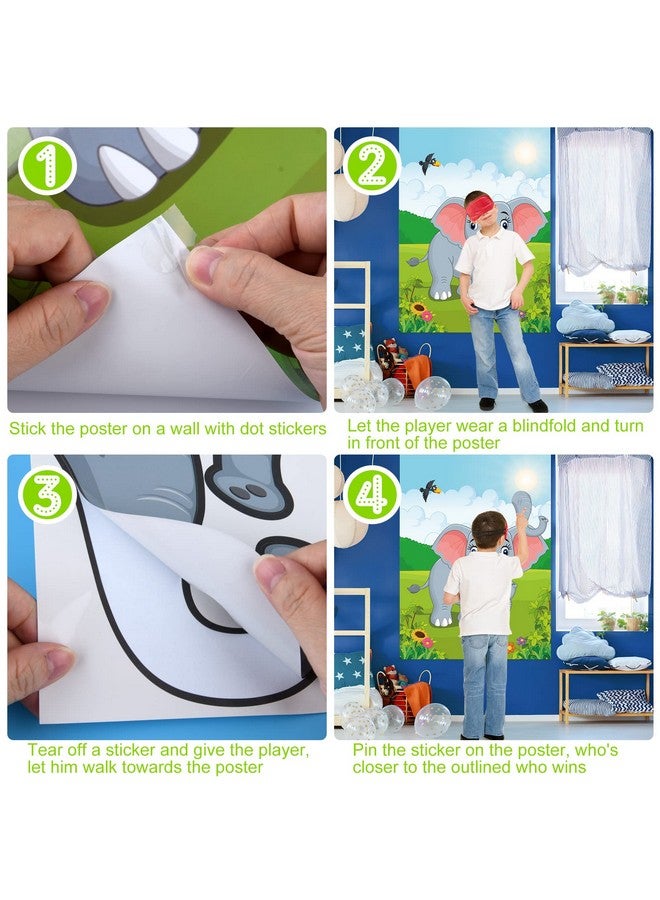 1

Stick the poster on a wall with dot stickers

2

Let the player wear a blindfold and turn in front of the poster

3

Tear off a sticker and give the player, let him walk towards the poster

4

Pin the sticker on the poster, who's closer to the outlined who wins