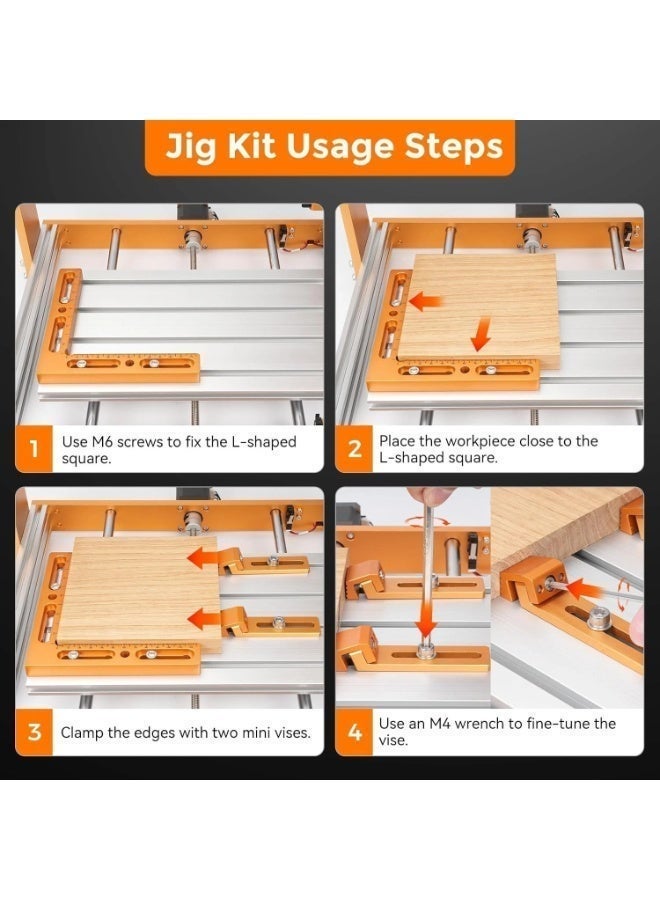 Jig Kit Usage Steps

1 Use M6 screws to fix the L-shaped square.

2 Place the workpiece close to the L-shaped square.

3 Clamp the edges with two mini vises.

4 Use an M4 wrench to fine-tune the vise.