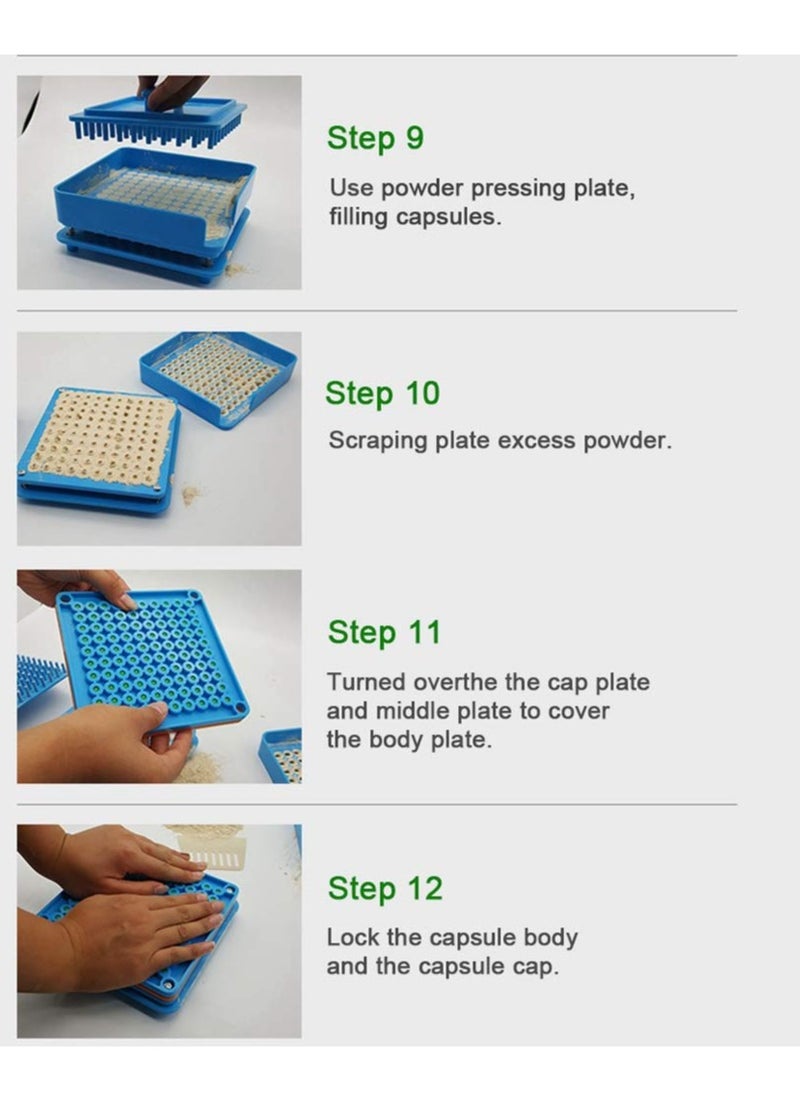 Step 9

Use powder pressing plate, filling capsules.

Step 10

Scraping plate excess powder.

Step 11

Turned overthe the cap plate and middle plate to cover the body plate.

Step 12

Lock the capsule body and the capsule cap.