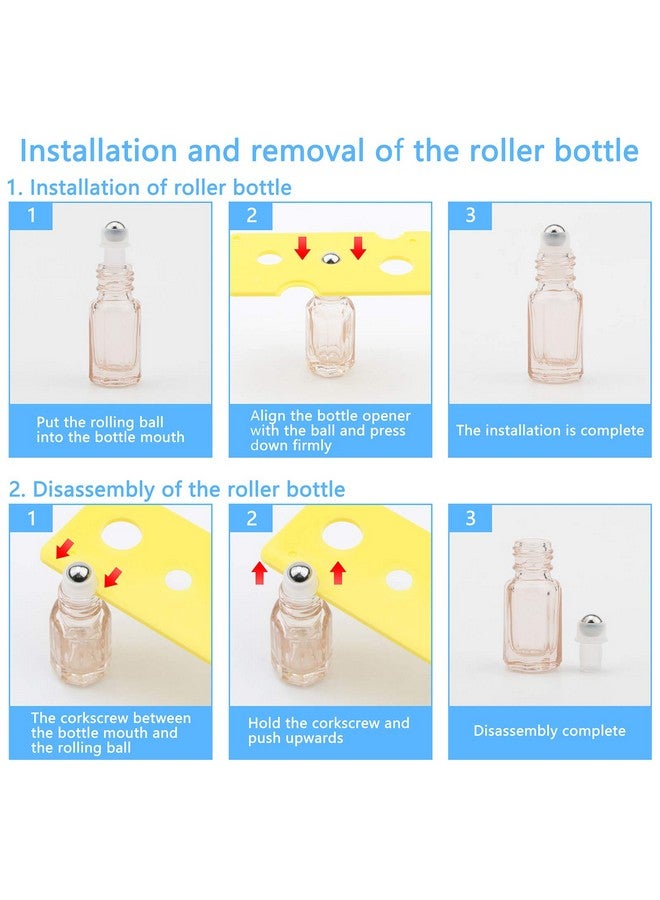 Installation and removal of the roller bottle

1. Installation of roller bottle

1
Put the rolling ball into the bottle mouth

2
Align the bottle opener with the ball and press down firmly

3
The installation is complete

2. Disassembly of the roller bottle

1
The corkscrew between the bottle mouth and the rolling ball

2
Hold the corkscrew and push upwards

3
Disassembly complete