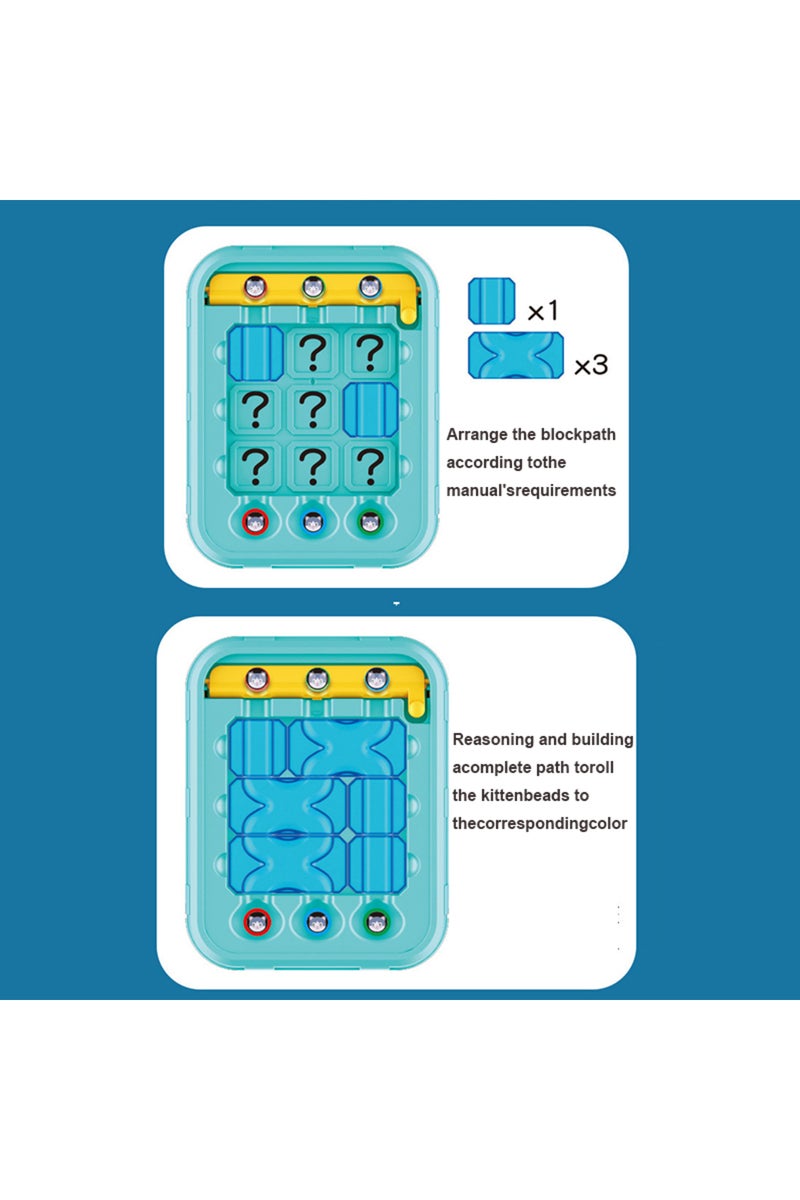 ?
?
?
?
?
?
?

×1
×3

Arrange the blockpath according tothe manual'srequirements

Reasoning and building acomplete path toroll the kittenbeads to thecorrespondingcolor