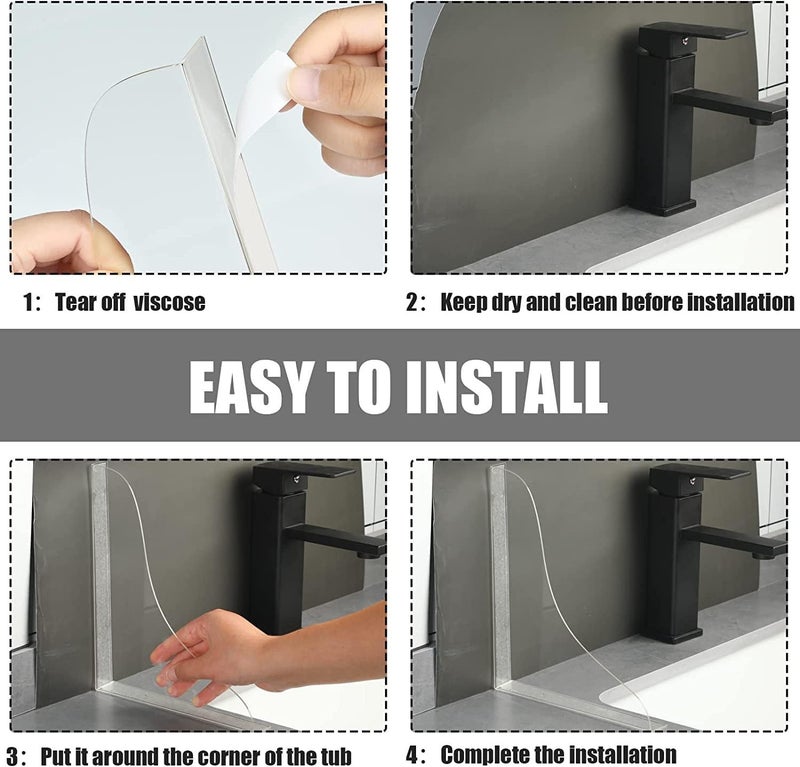 1: Tear off viscose

2: Keep dry and clean before installation

EASY TO INSTALL

3: Put it around the corner of the tub

4: Complete the installation