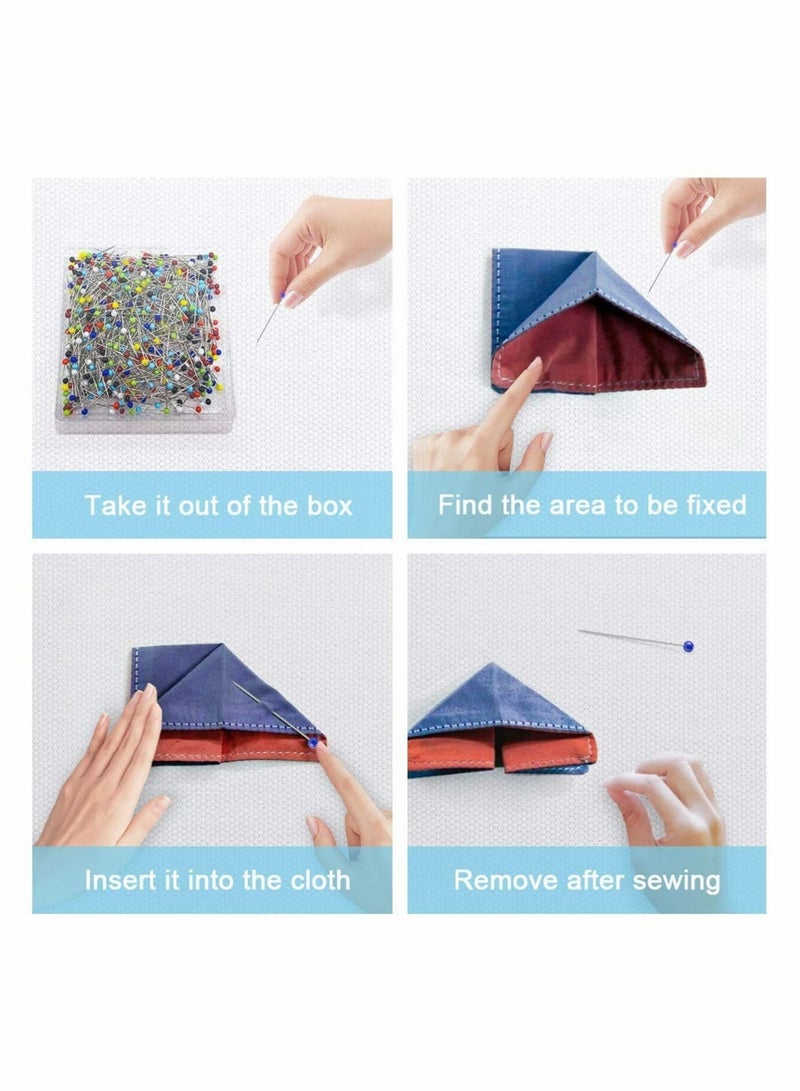 Take it out of the box

Find the area to be fixed

Insert it into the cloth

Remove after sewing