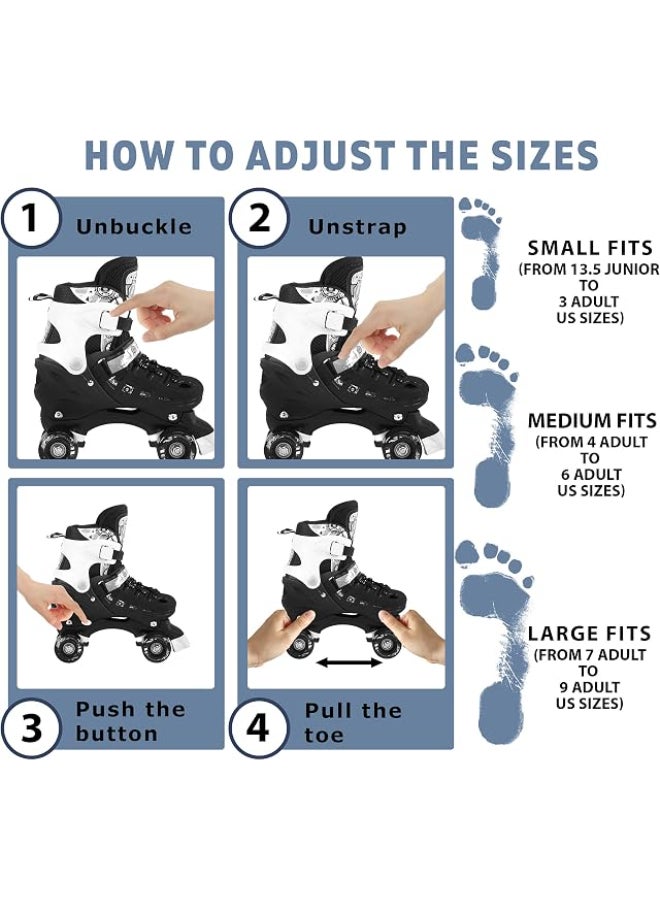 HOW TO ADJUST THE SIZES

1 Unbuckle

2 Unstrap

3 Push the button

4 Pull the toe

SMALL FITS (FROM 13.5 JUNIOR TO 3 ADULT US SIZES)

MEDIUM FITS (FROM 4 ADULT TO 6 ADULT US SIZES)

LARGE FITS (FROM 7 ADULT TO 9 ADULT US SIZES)