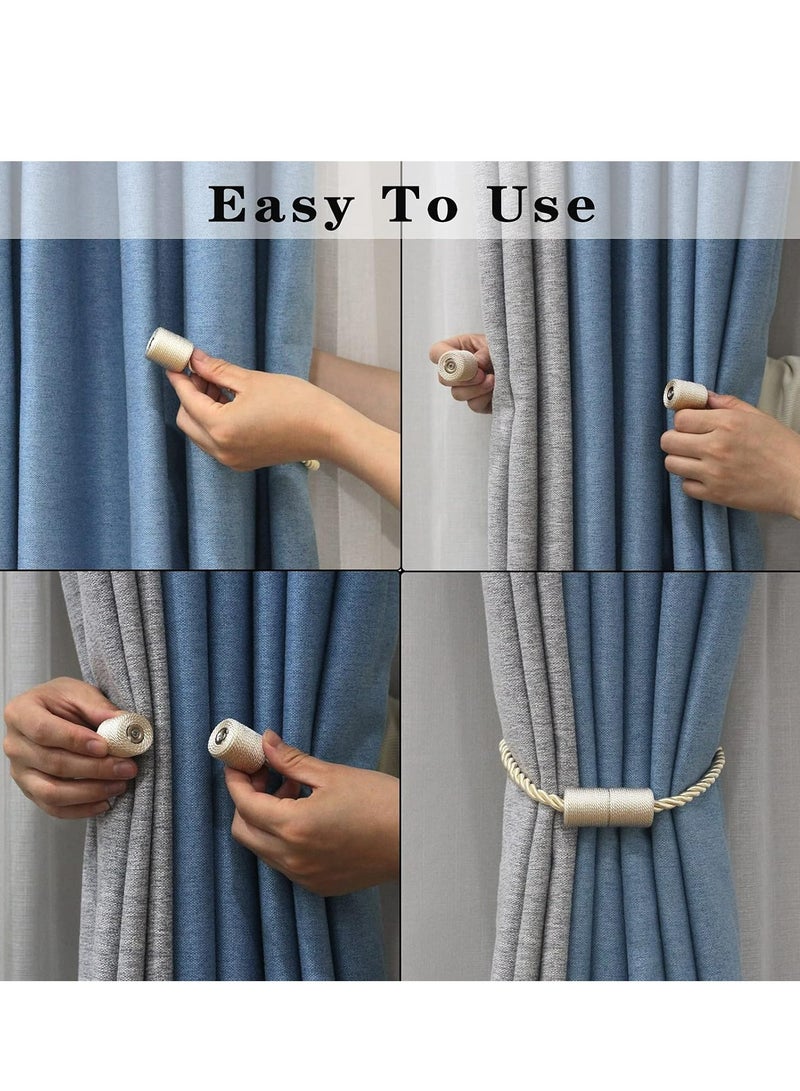 Easy To Use