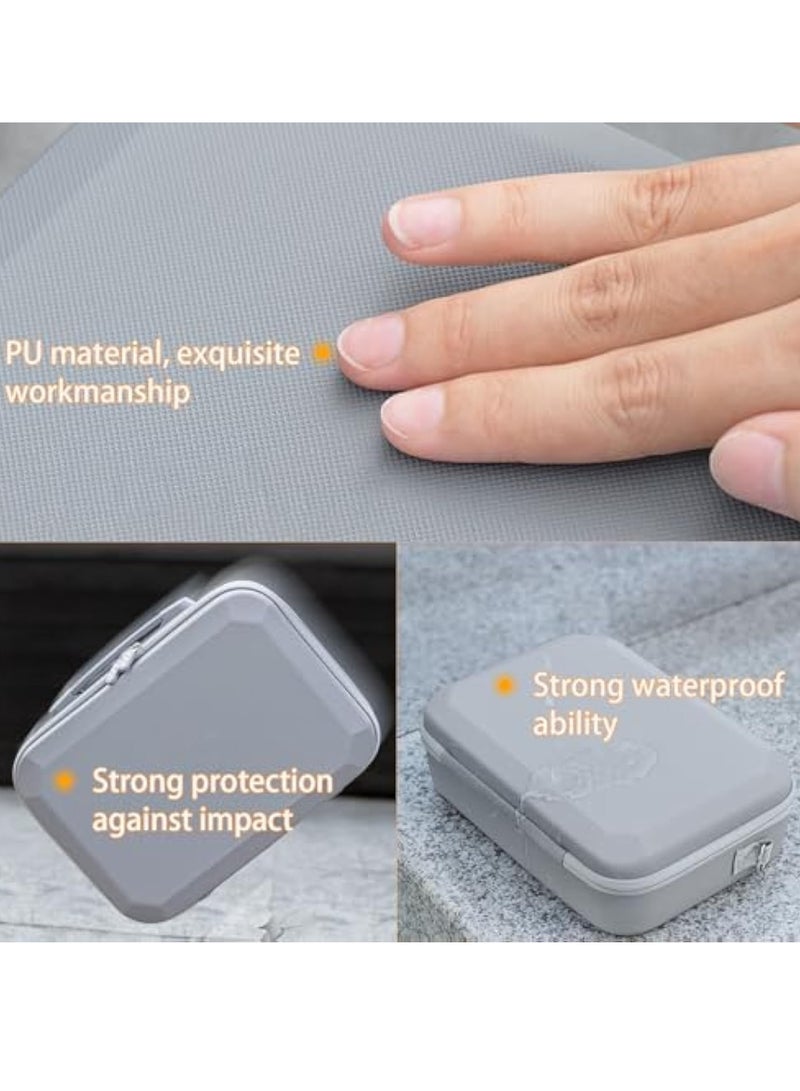 PU material, exquisite workmanship

Strong protection against impact

Strong waterproof ability