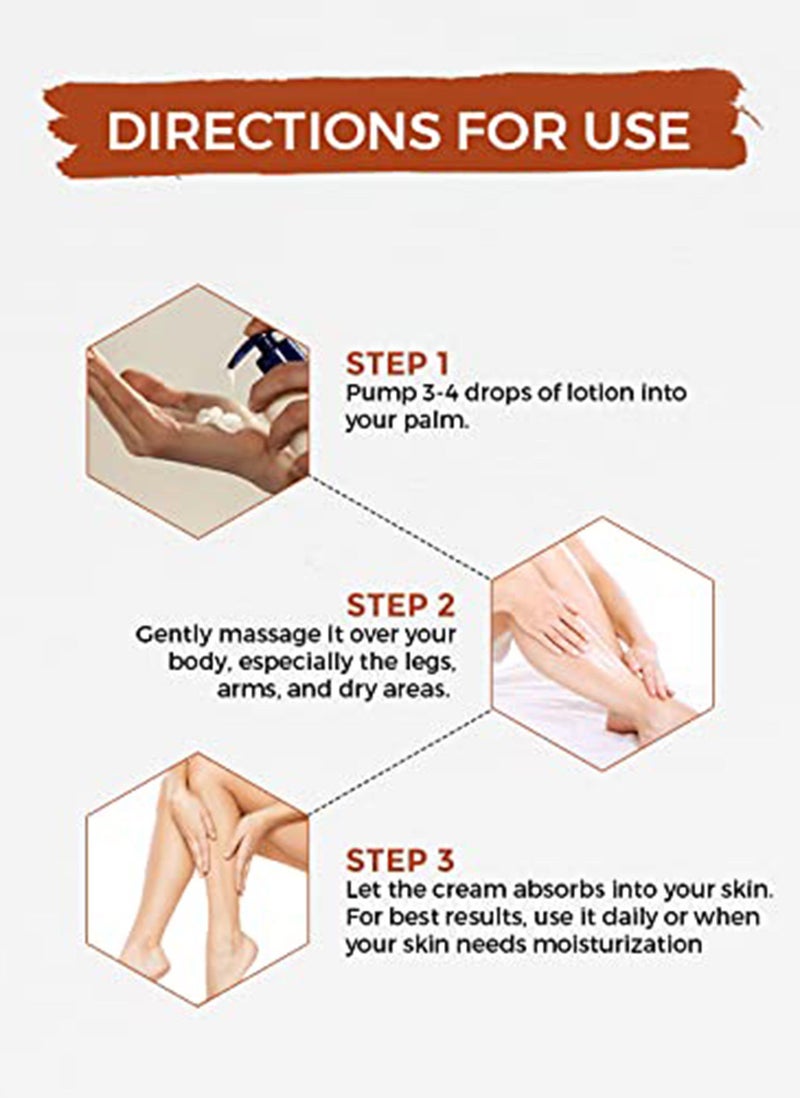 DIRECTIONS FOR USE

STEP 1
Pump 3-4 drops of lotion into your palm.

STEP 2
Gently massage it over your body, especially the legs, arms, and dry areas.

STEP 3
Let the cream absorbs into your skin. For best results, use it daily or when your skin needs moisturization