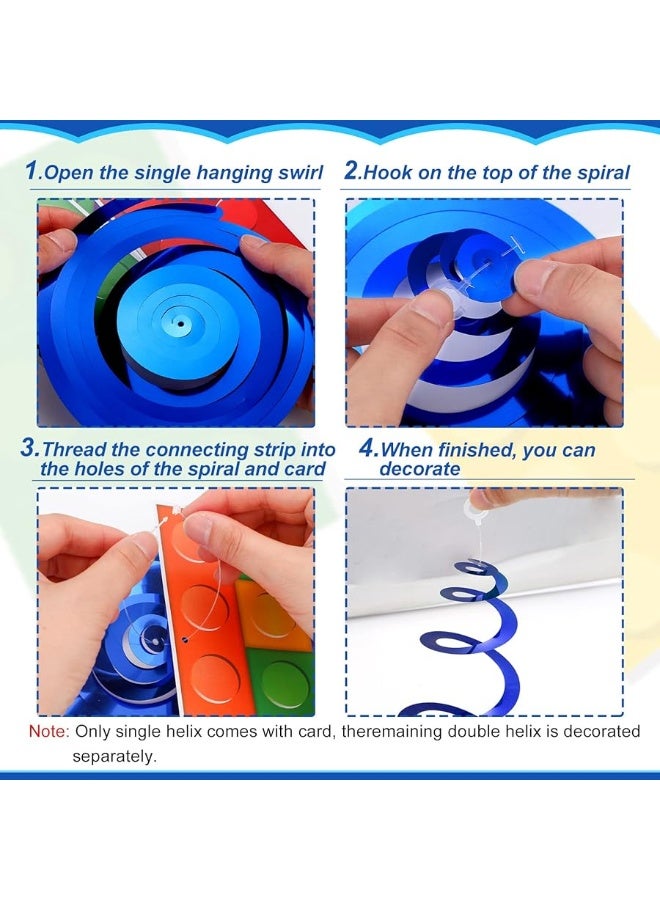 1.Open the single hanging swirl

2.Hook on the top of the spiral

3.Thread the connecting strip into the holes of the spiral and card

4.When finished, you can decorate

Note: Only single helix comes with card, theremaining double helix is decorated separately.