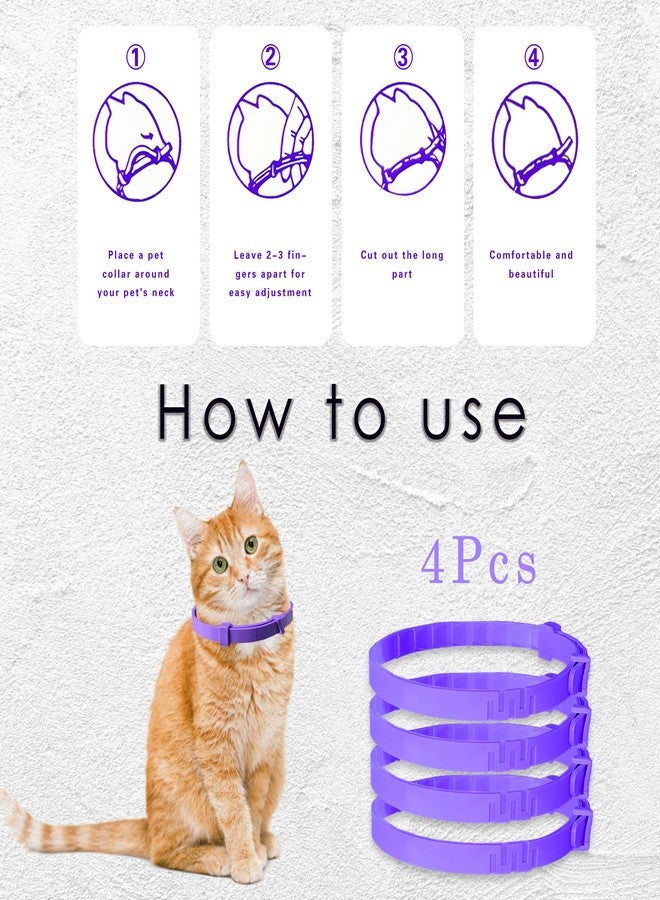 ①

Place a pet collar around your pet's neck

②

Leave 2-3 fingers apart for easy adjustment

③

Cut out the long part

④

Comfortable and beautiful

How to use

4Pcs