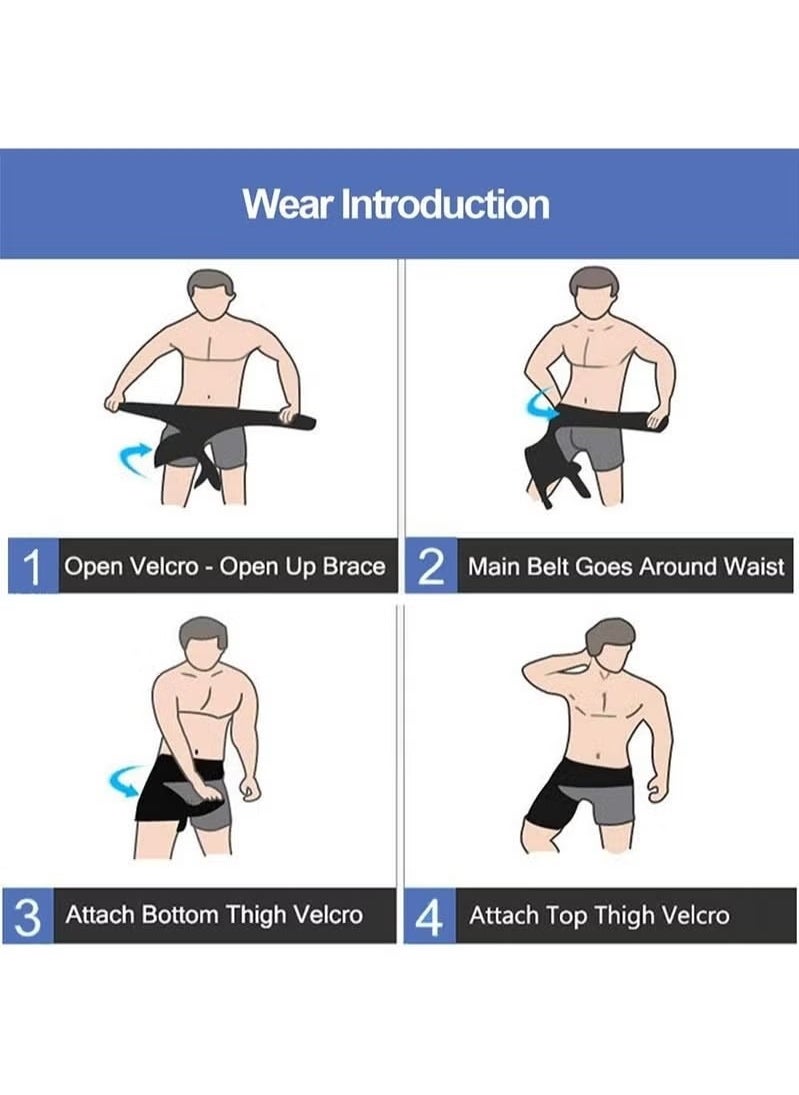 Wear Introduction

1 Open Velcro - Open Up Brace

2 Main Belt Goes Around Waist

3 Attach Bottom Thigh Velcro

4 Attach Top Thigh Velcro