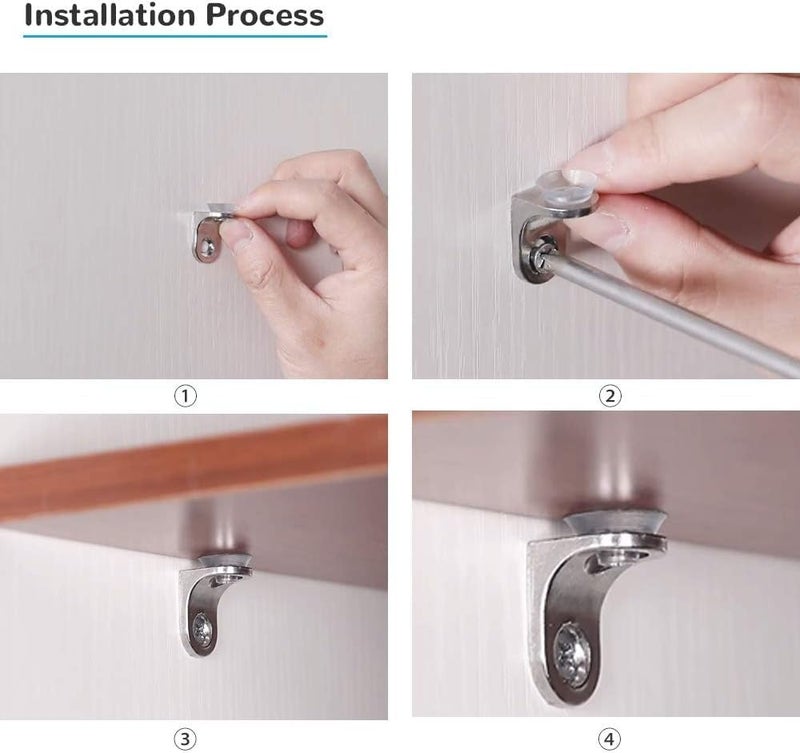 Installation Process

①

②

③

④