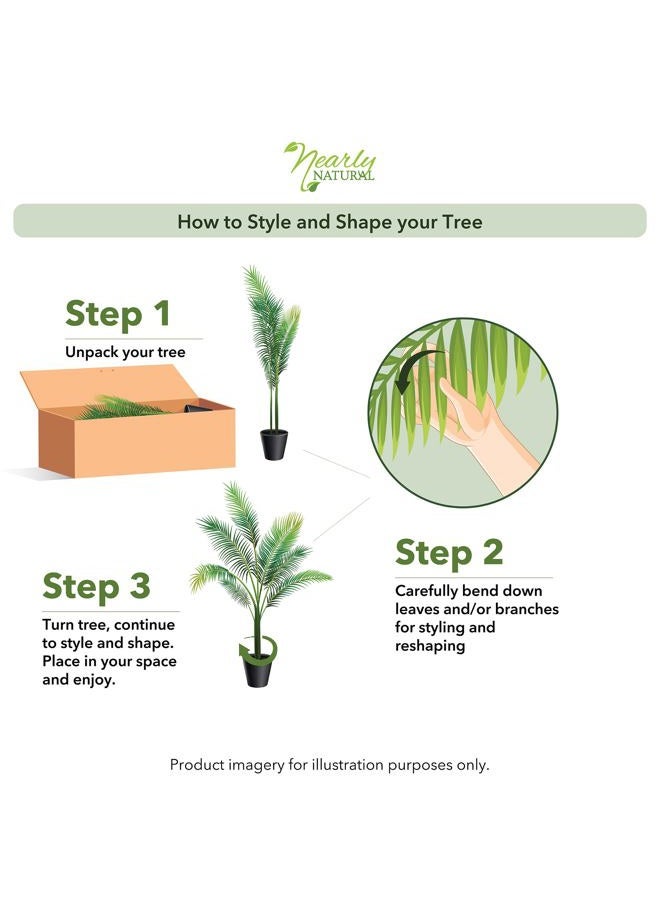 Nearly NATURAL

How to Style and Shape your Tree

Step 1
Unpack your tree

Step 2
Carefully bend down leaves and/or branches for styling and reshaping

Step 3
Turn tree, continue to style and shape. Place in your space and enjoy.

Product imagery for illustration purposes only.