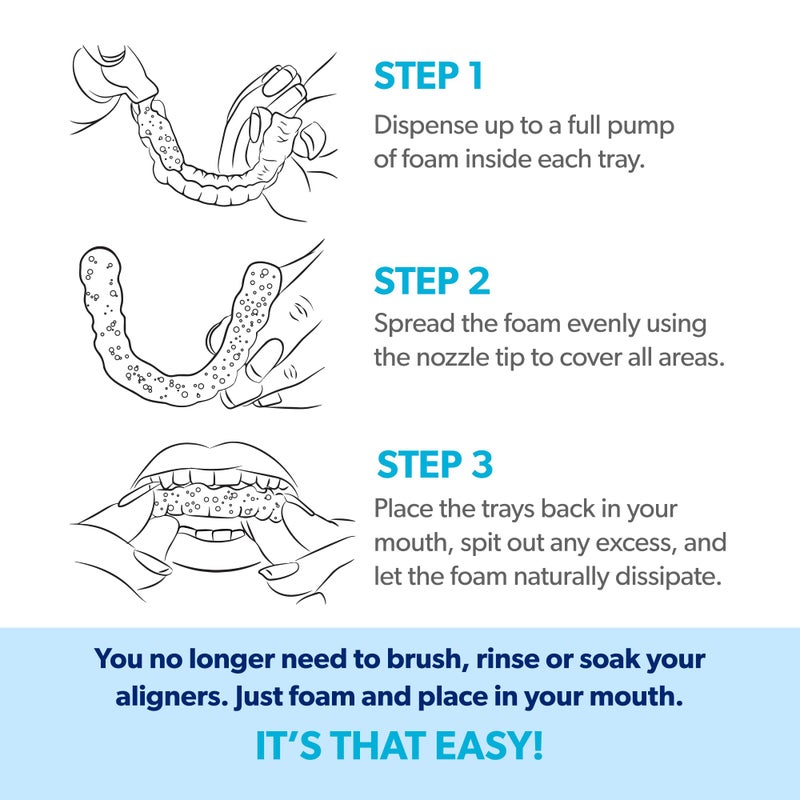 STEP 1
Dispense up to a full pump of foam inside each tray.

STEP 2
Spread the foam evenly using the nozzle tip to cover all areas.

STEP 3
Place the trays back in your mouth, spit out any excess, and let the foam naturally dissipate.

You no longer need to brush, rinse or soak your aligners. Just foam and place in your mouth.

IT'S THAT EASY!