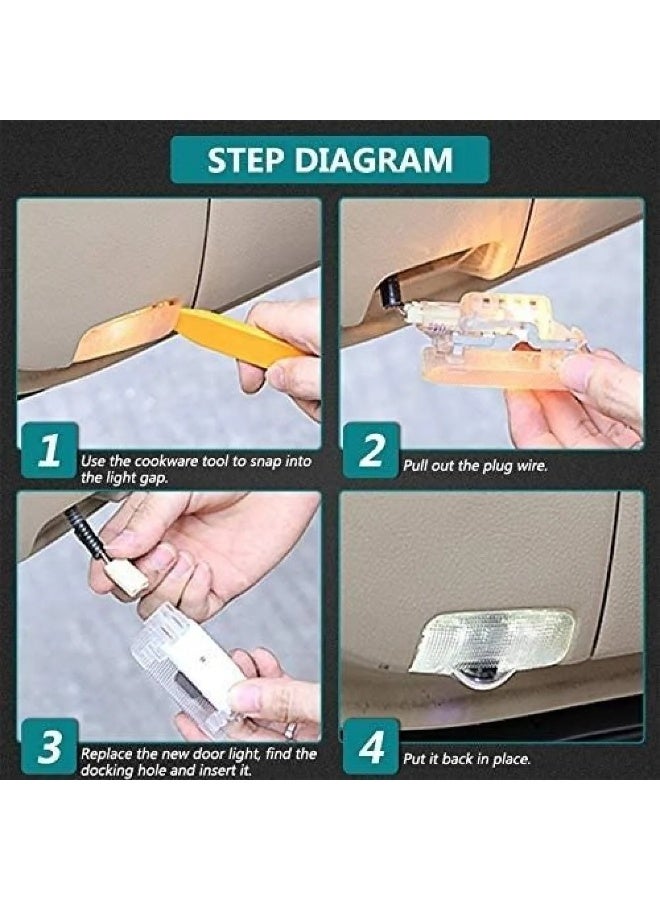 STEP DIAGRAM

1 Use the cookware tool to snap into the light gap.

2 Pull out the plug wire.

3 Replace the new door light, find the docking hole and insert it.

4 Put it back in place.