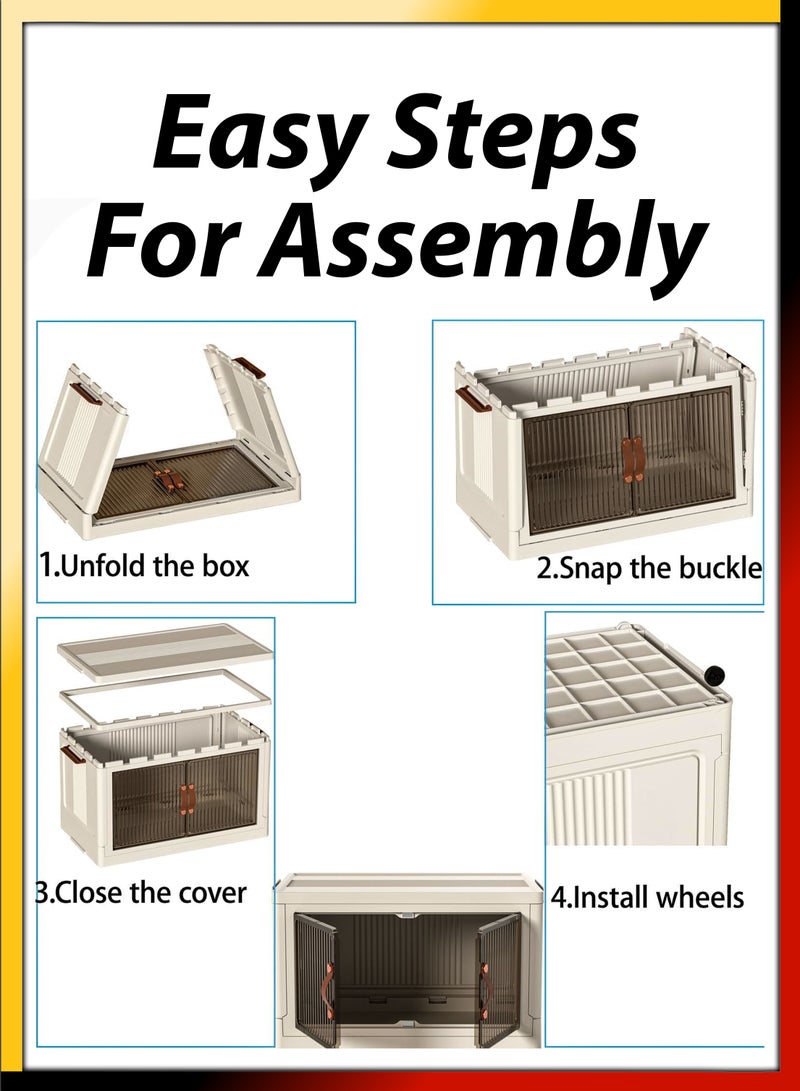 Easy Steps For Assembly

1.Unfold the box

2.Snap the buckle

3.Close the cover

4.Install wheels