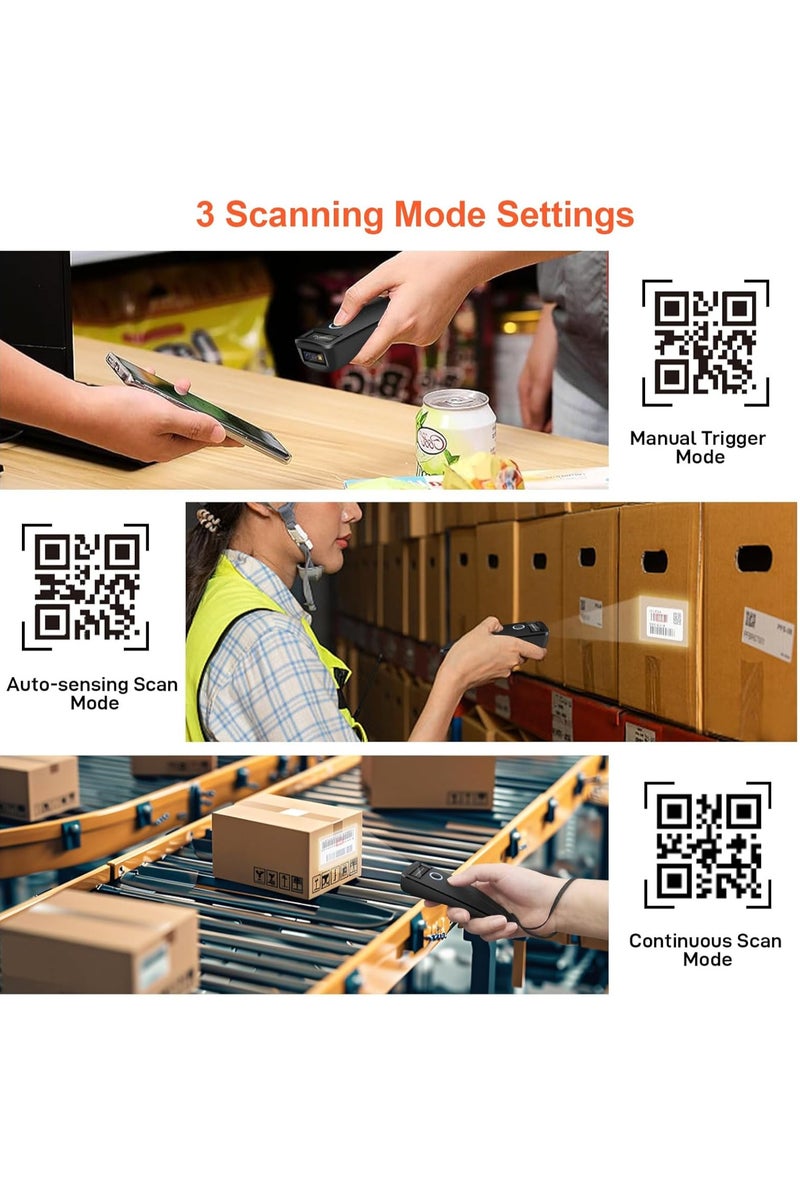 3 Scanning Mode Settings

Manual Trigger Mode

Auto-sensing Scan Mode

Continuous Scan Mode