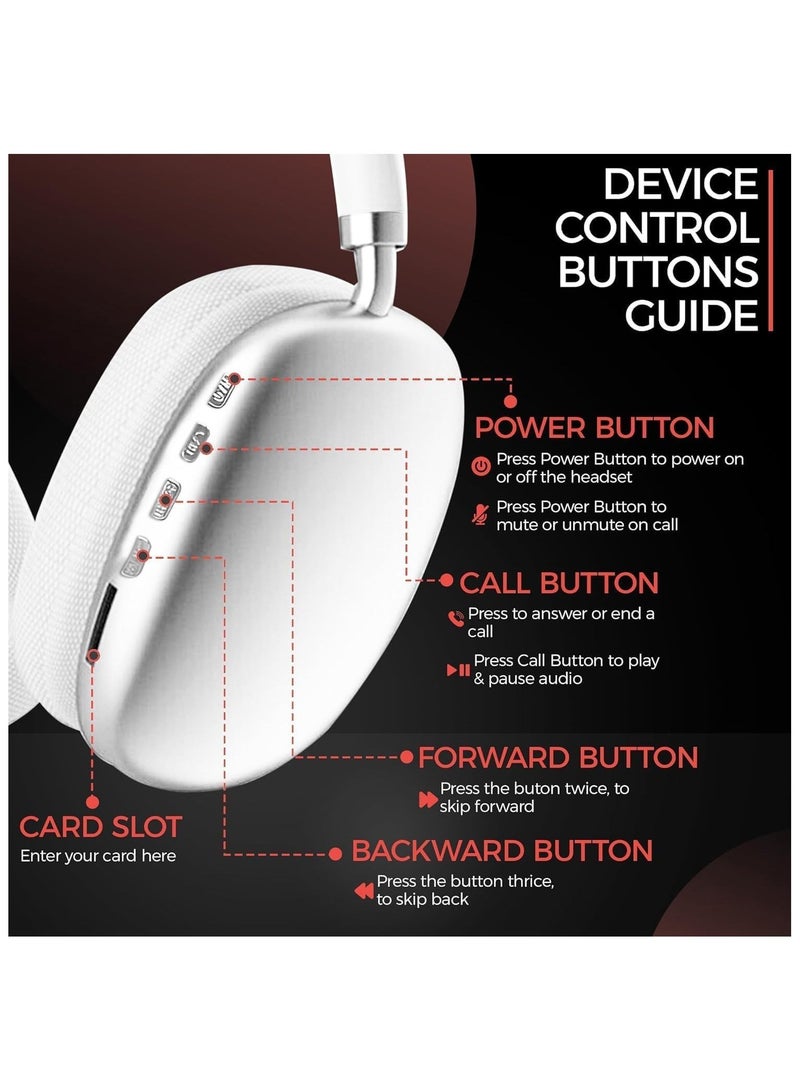 DEVICE CONTROL BUTTONS GUIDE

POWER BUTTON
Press Power Button to power on or off the headset
Press Power Button to mute or unmute on call

CALL BUTTON
Press to answer or end a call
Press Call Button to play & pause audio

FORWARD BUTTON
Press the buton twice, to skip forward

CARD SLOT
Enter your card here

BACKWARD BUTTON
Press the button thrice, to skip back