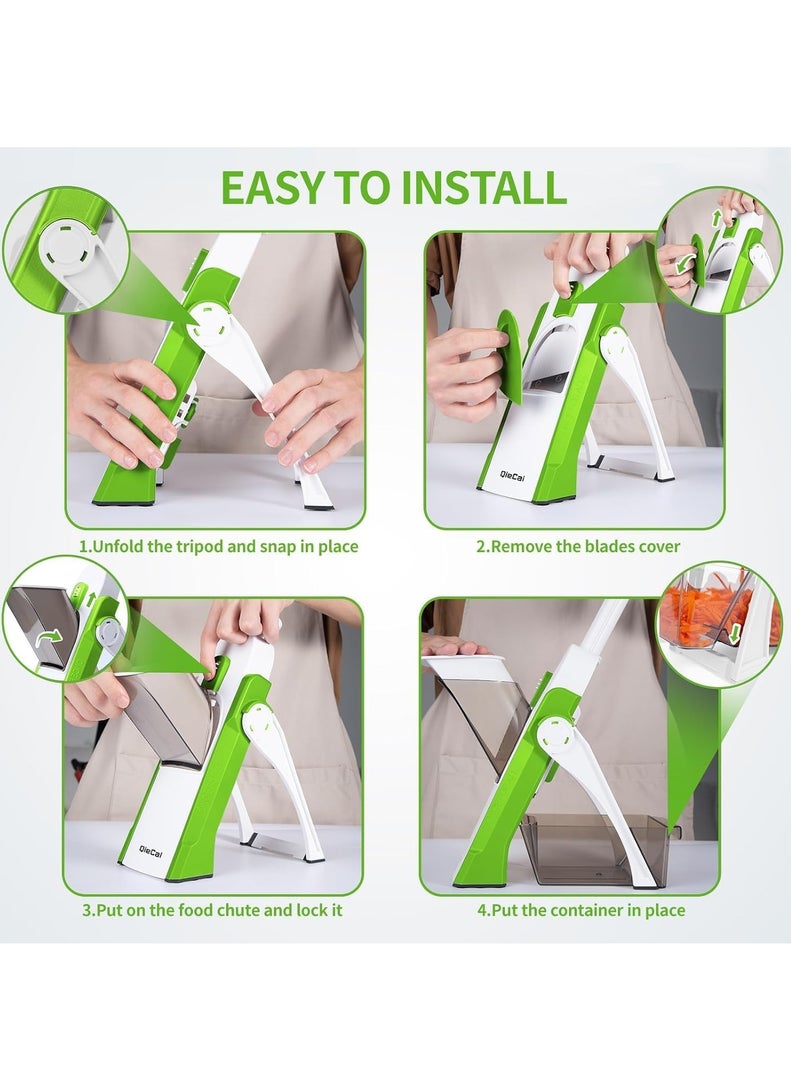 EASY TO INSTALL

QieCai

1.Unfold the tripod and snap in place

2.Remove the blades cover

QieCai

3.Put on the food chute and lock it

4.Put the container in place