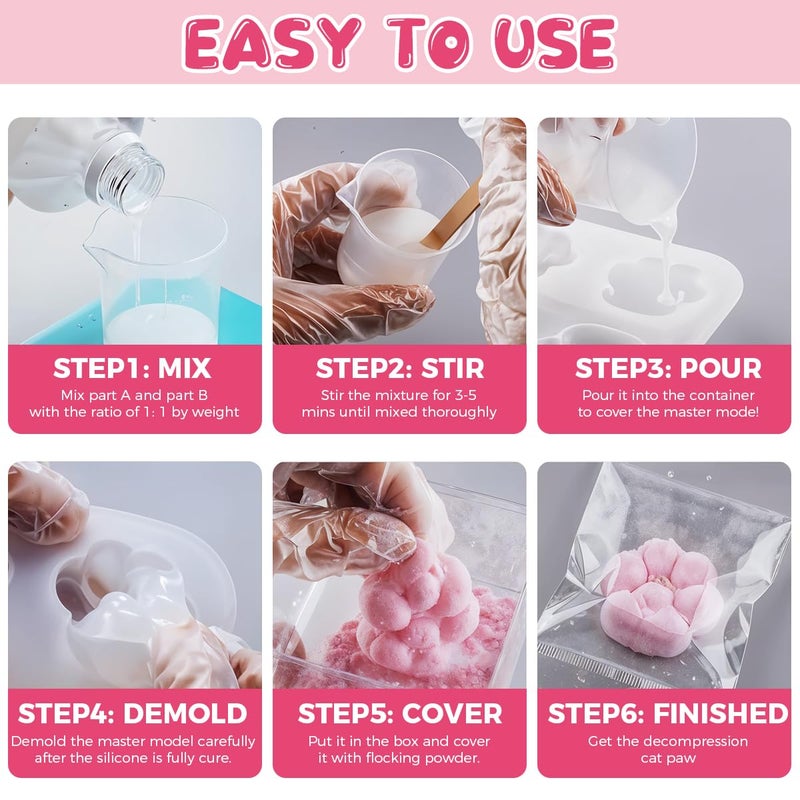 EASY TO USE

STEP1: MIX
Mix part A and part B with the ratio of 1: 1 by weight

STEP2: STIR
Stir the mixture for 3-5 mins until mixed thoroughly

STEP3: POUR
Pour it into the container to cover the master mode!

STEP4: DEMOLD
Demold the master model carefully after the silicone is fully cure.

STEP5: COVER
Put it in the box and cover it with flocking powder.

STEP6: FINISHED
Get the decompression cat paw