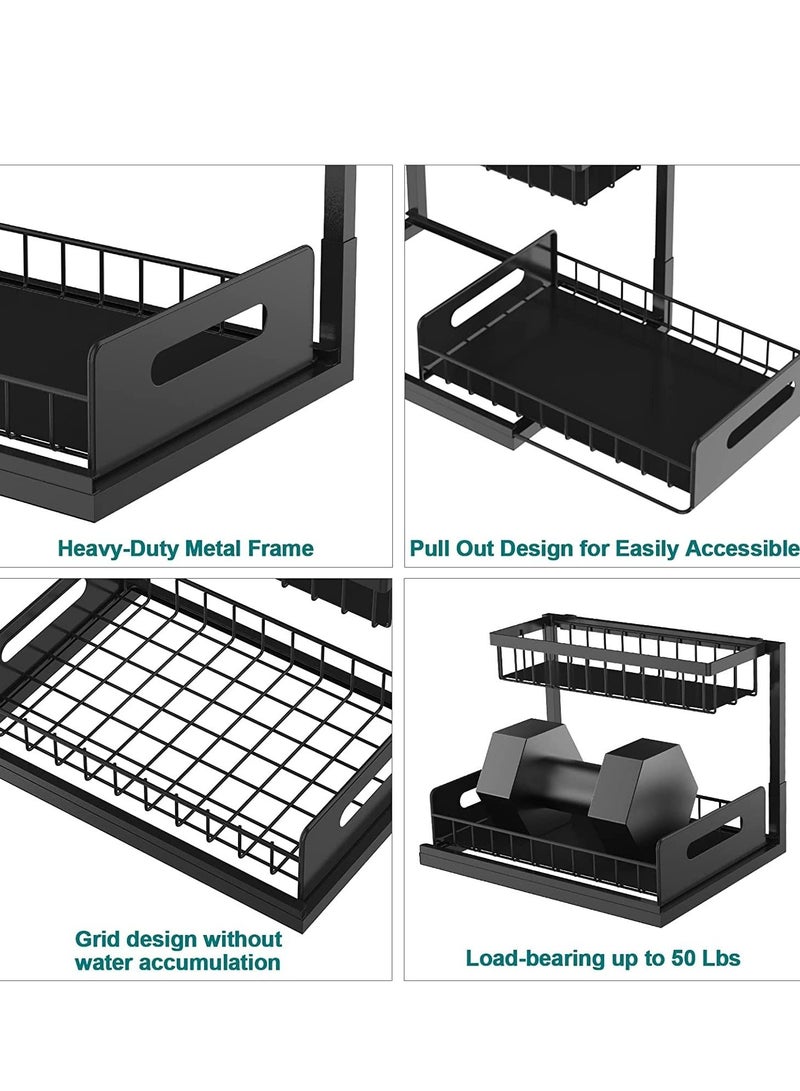 Heavy-Duty Metal Frame

Pull Out Design for Easily Accessible

Grid design without water accumulation

Load-bearing up to 50 Lbs