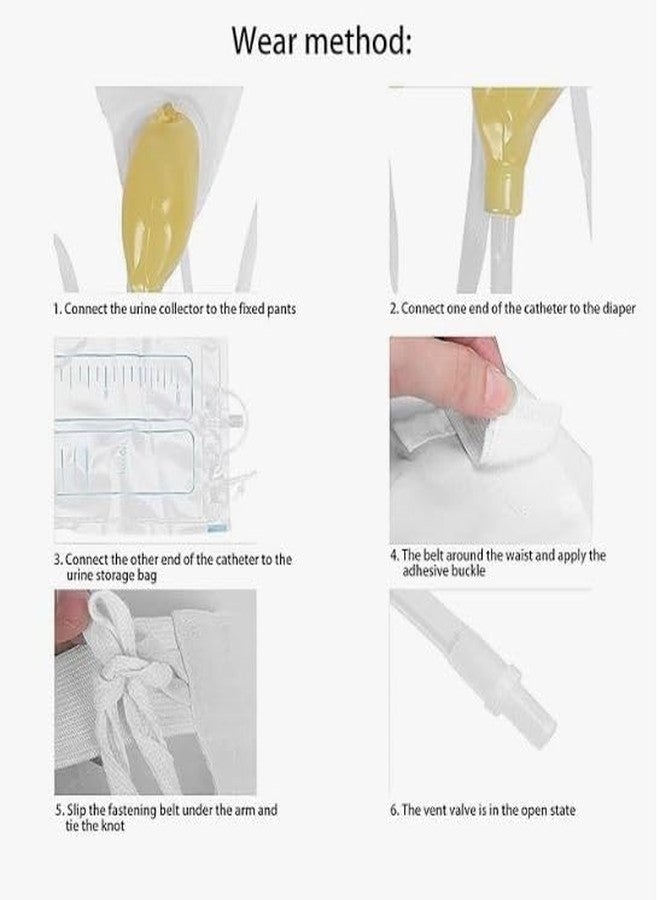 Wear method:

1. Connect the urine collector to the fixed pants

2. Connect one end of the catheter to the diaper

3. Connect the other end of the catheter to the urine storage bag

4. The belt around the waist and apply the adhesive buckle

5. Slip the fastening belt under the arm and tie the knot

6. The vent valve is in the open state