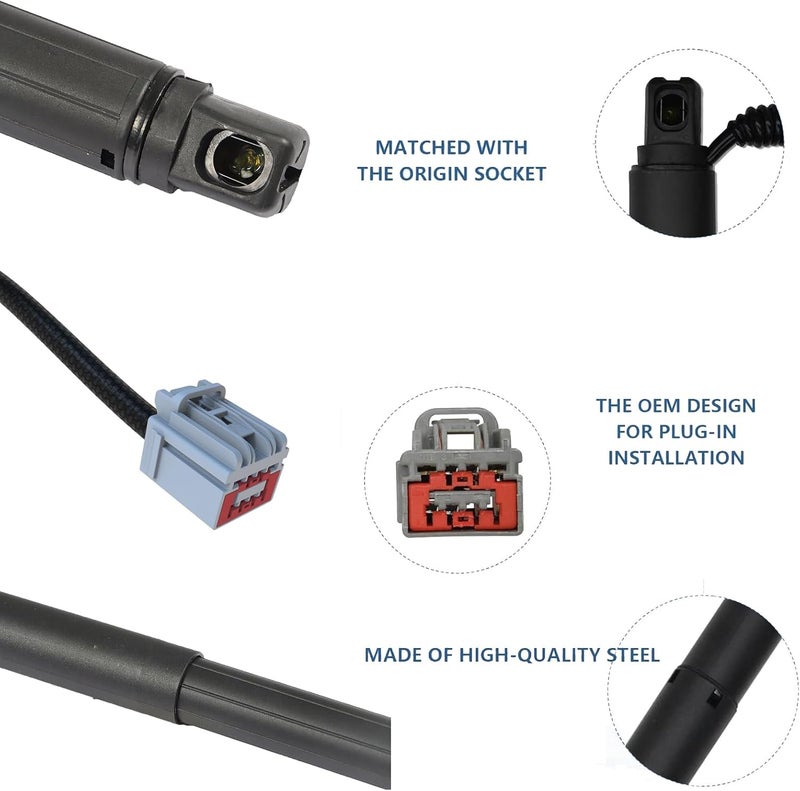 MATCHED WITH
THE ORIGIN SOCKET

THE OEM DESIGN
FOR PLUG-IN
INSTALLATION

MADE OF HIGH-QUALITY STEEL