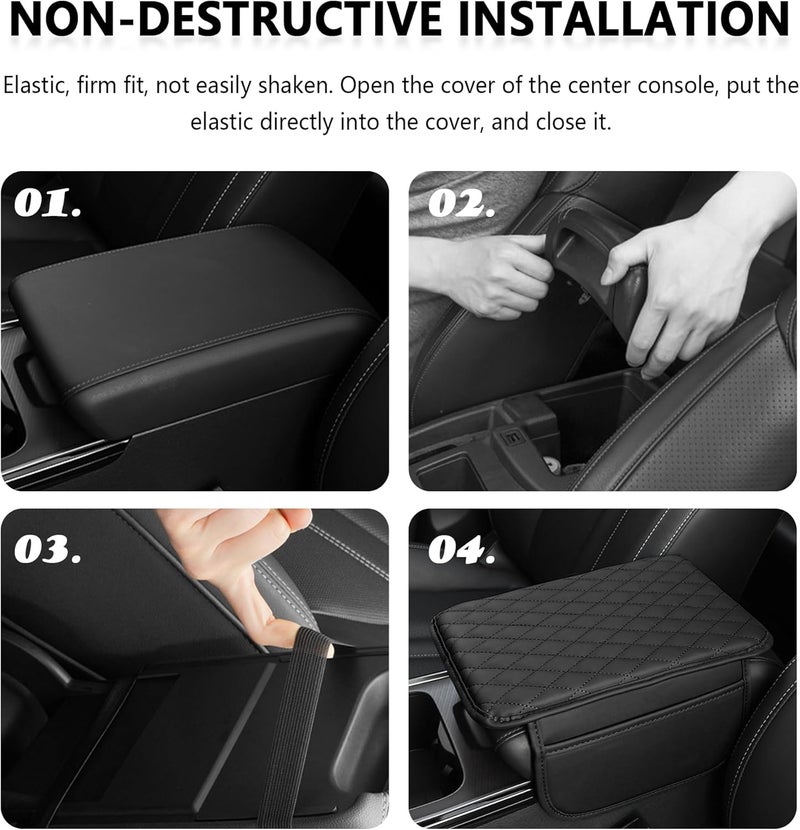 NON-DESTRUCTIVE INSTALLATION

Elastic, firm fit, not easily shaken. Open the cover of the center console, put the elastic directly into the cover, and close it.

01.

02.

03.

04.