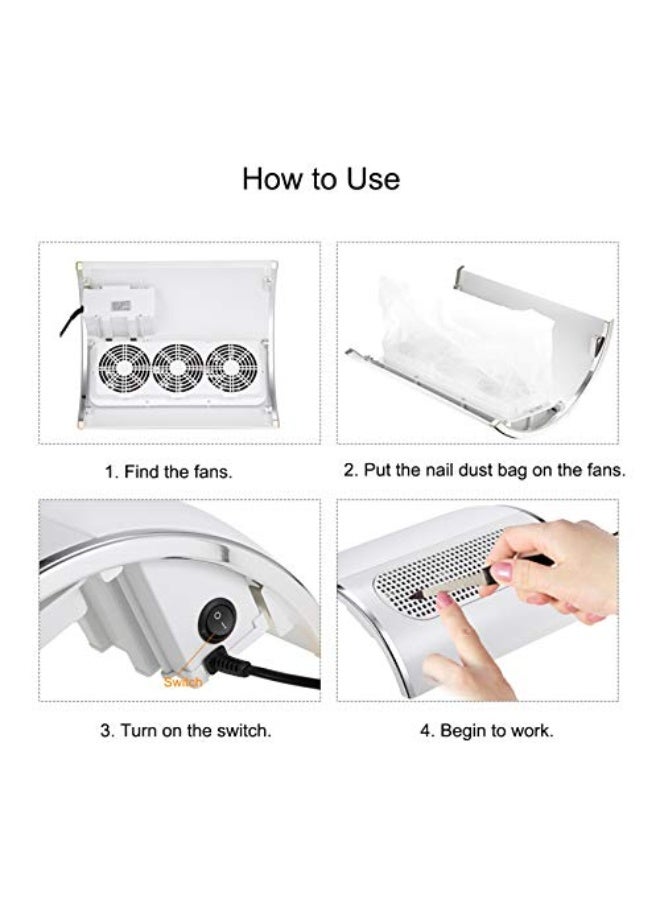 How to Use

1. Find the fans.

2. Put the nail dust bag on the fans.

Switch

3. Turn on the switch.

4. Begin to work.