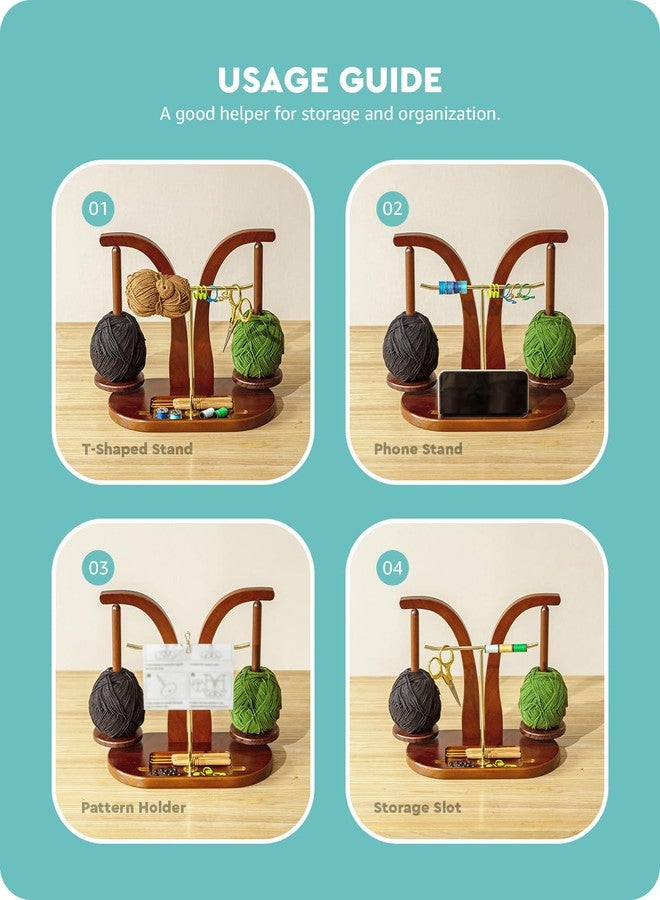 USAGE GUIDE
A good helper for storage and organization.

01
T-Shaped Stand

02
Phone Stand

03
Pattern Holder

04
Storage Slot