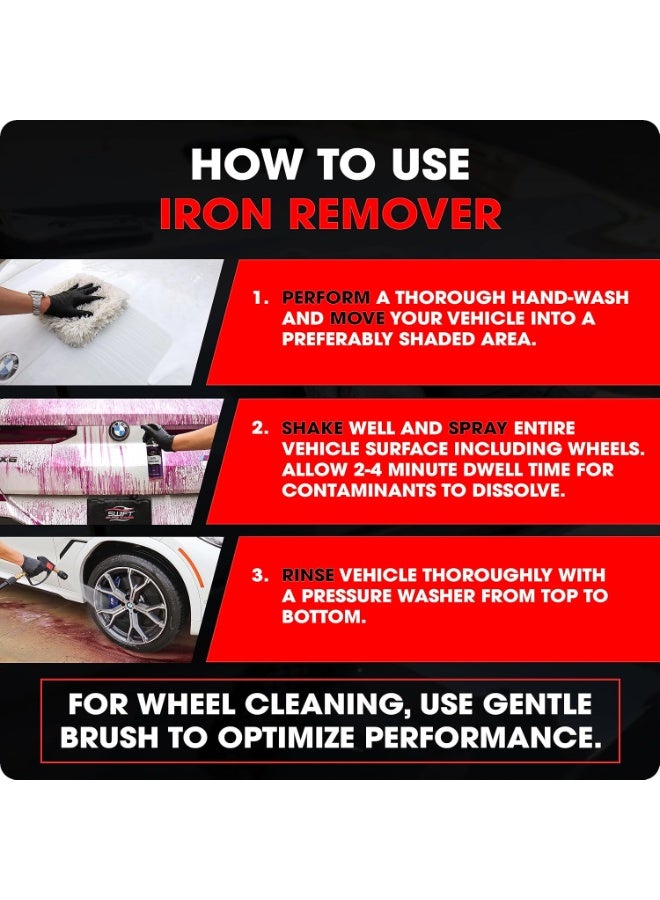 HOW TO USE
IRON REMOVER

1. PERFORM A THOROUGH HAND-WASH AND MOVE YOUR VEHICLE INTO A PREFERABLY SHADED AREA.

2. SHAKE WELL AND SPRAY ENTIRE VEHICLE SURFACE INCLUDING WHEELS. ALLOW 2-4 MINUTE DWELL TIME FOR CONTAMINANTS TO DISSOLVE.

3. RINSE VEHICLE THOROUGHLY WITH A PRESSURE WASHER FROM TOP TO BOTTOM.

FOR WHEEL CLEANING, USE GENTLE BRUSH TO OPTIMIZE PERFORMANCE.