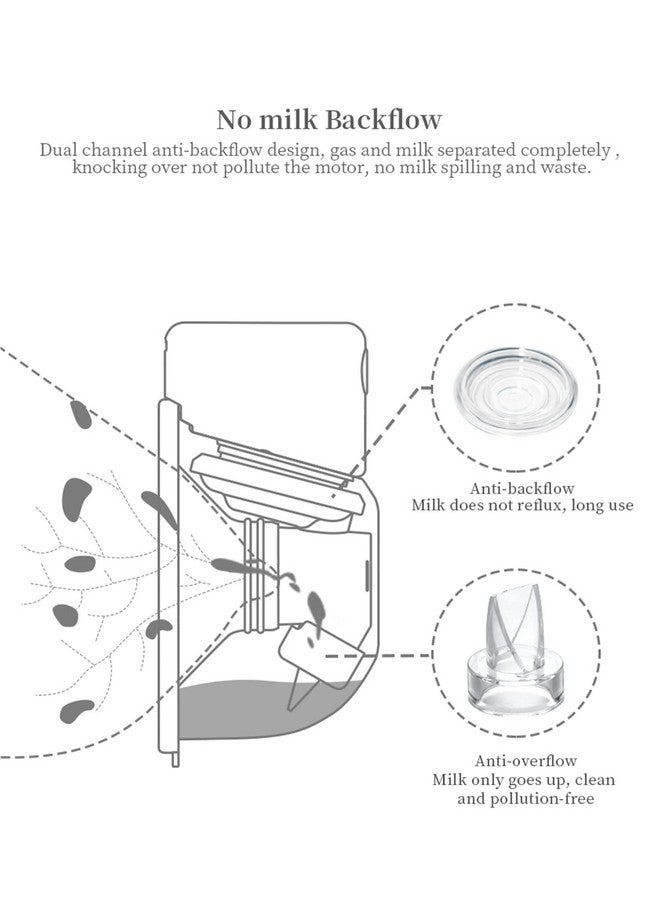 No milk Backflow

Dual channel anti-backflow design, gas and milk separated completely , knocking over not pollute the motor, no milk spilling and waste.

Anti-backflow
Milk does not reflux, long use

Anti-overflow
Milk only goes up, clean and pollution-free